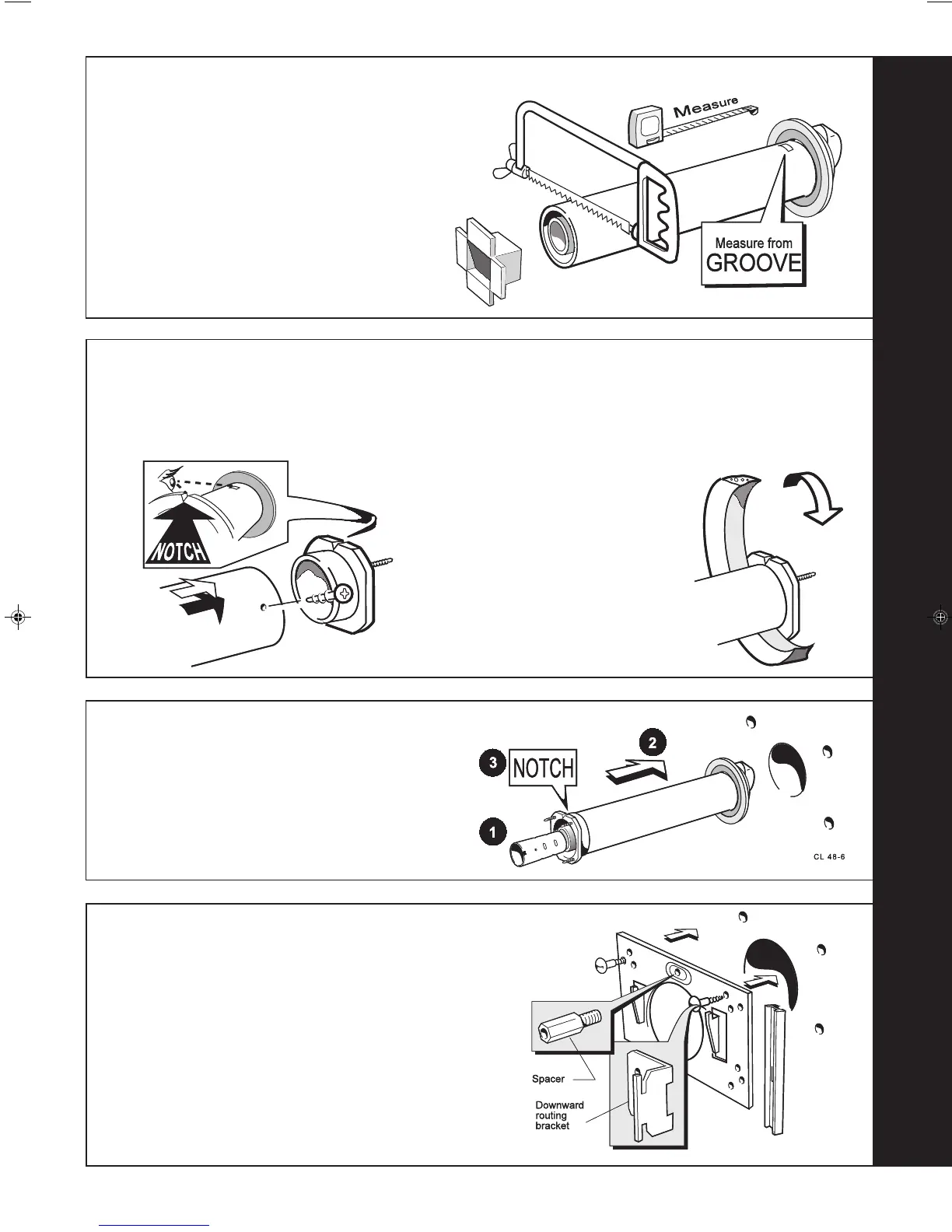 Measure

Measure from
GROOVE

NOTCH

3
NOTCH
2
1
CL 48-6

Spacer

Downward
routing
bracket