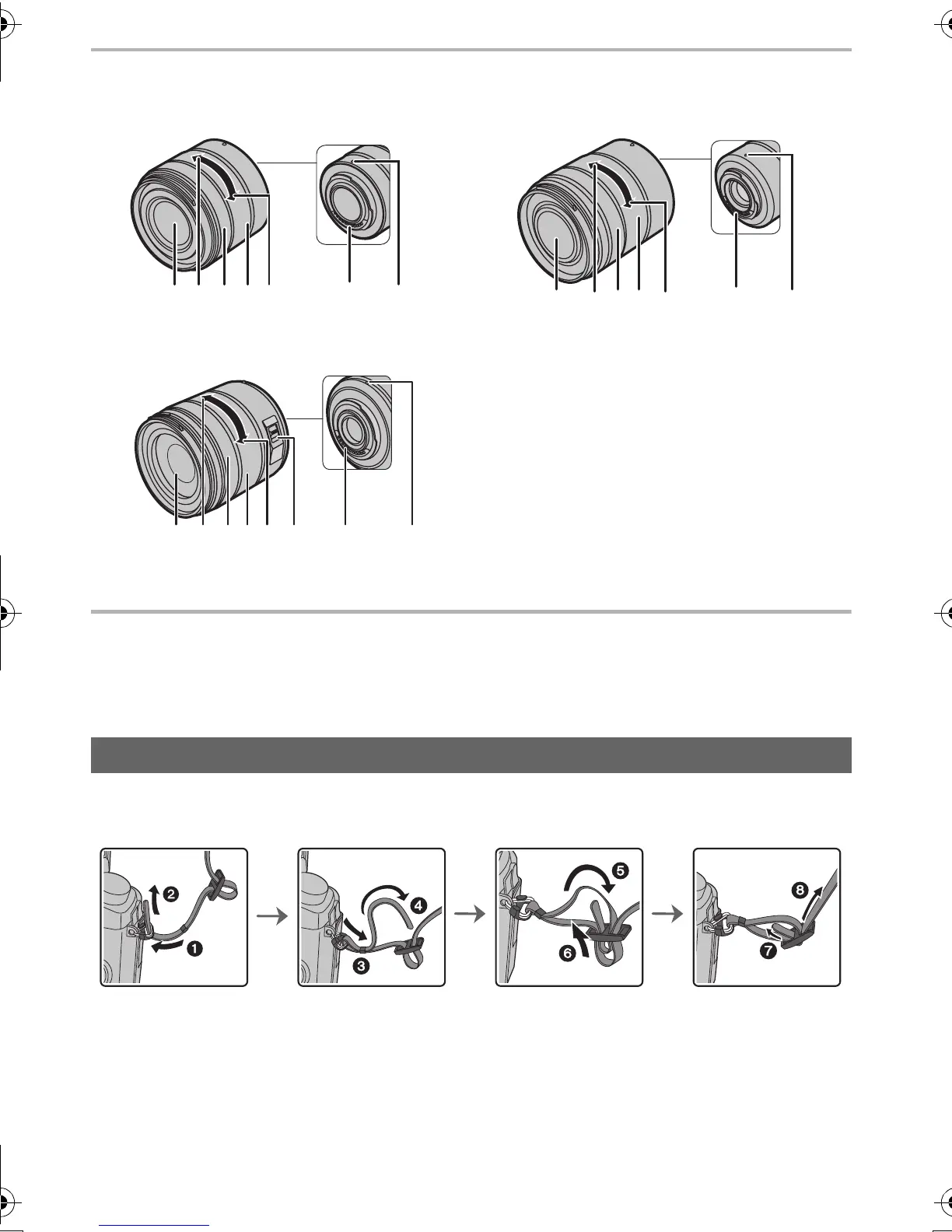 ❷
❶
❹
❸
❺
❻
❽
❼