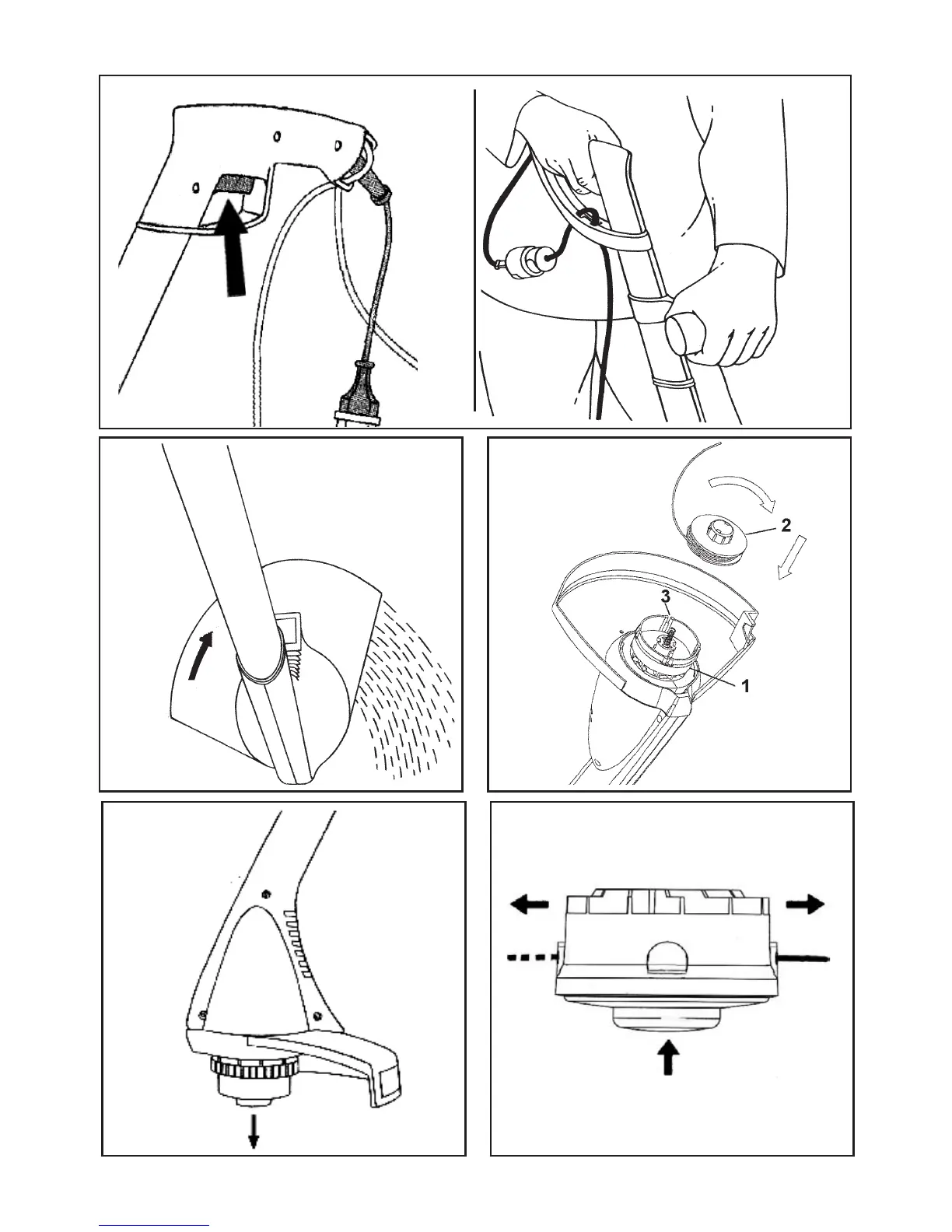 2
3
1