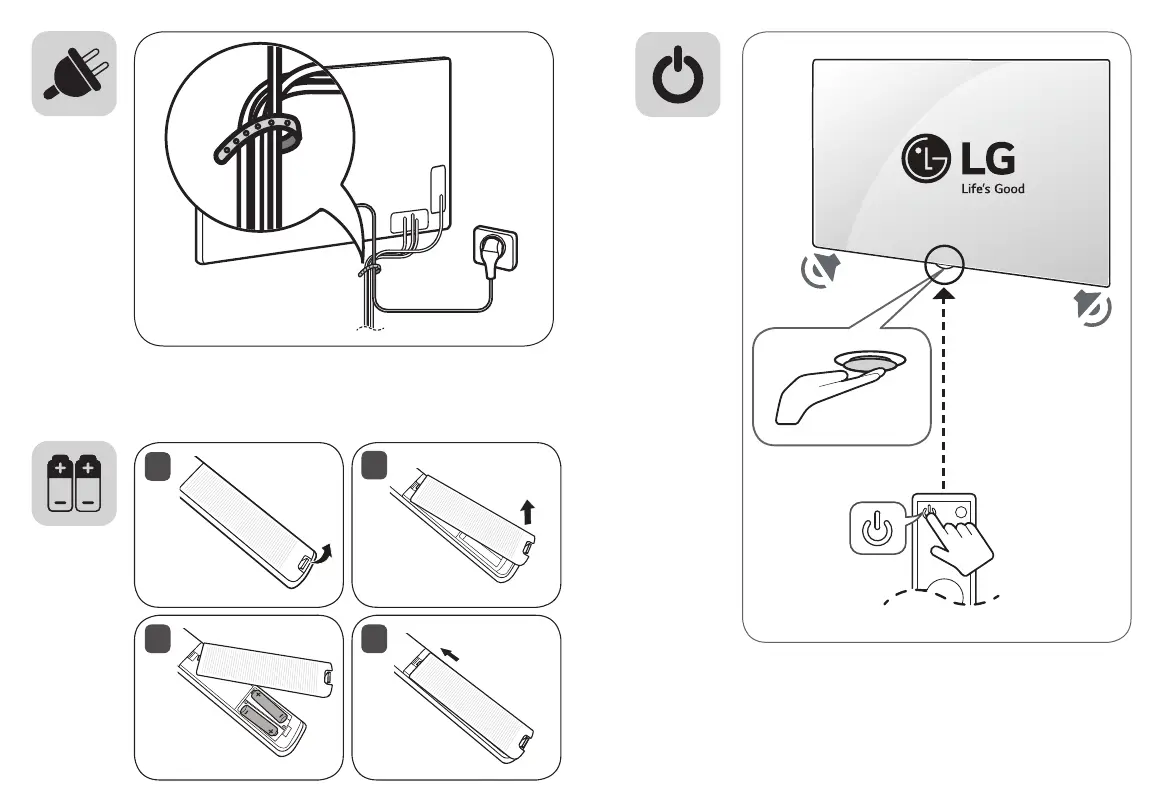 LG
Life's Good