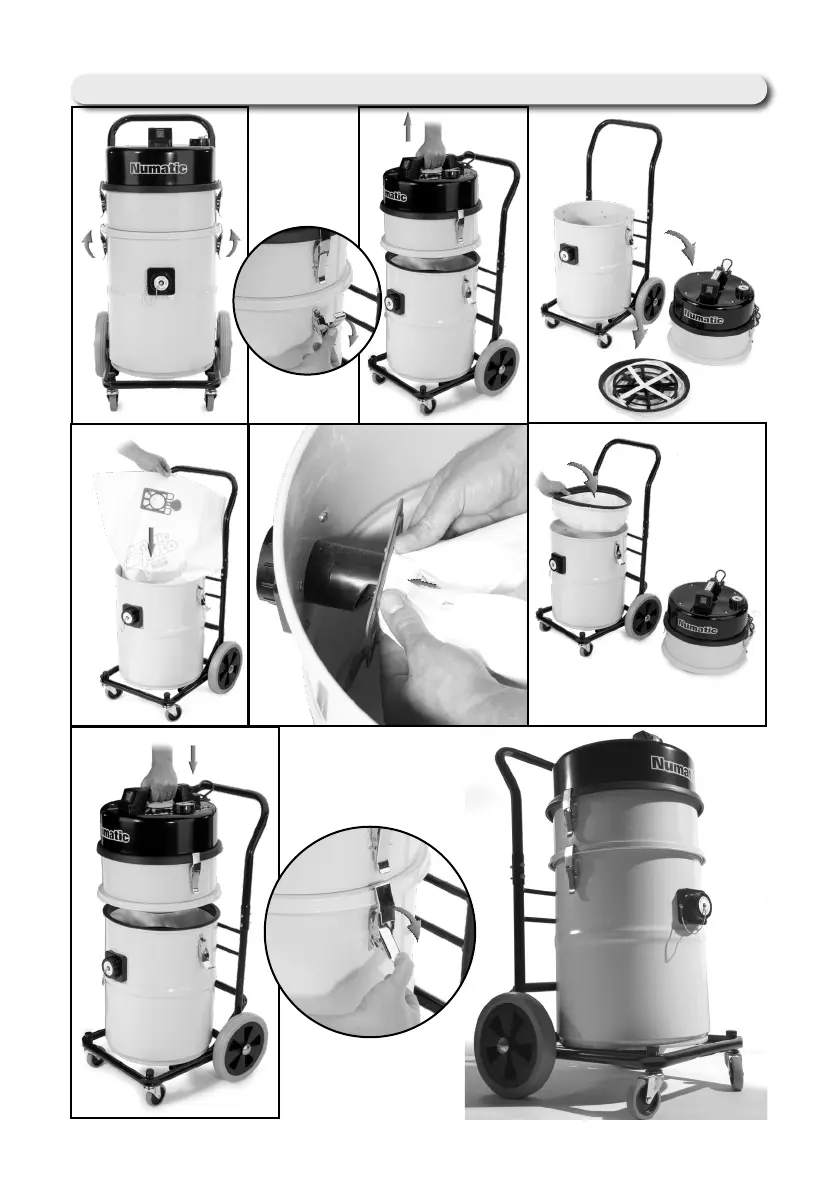 Numatic

Numatic

Numatic

Numatic

Numatic

Numatic