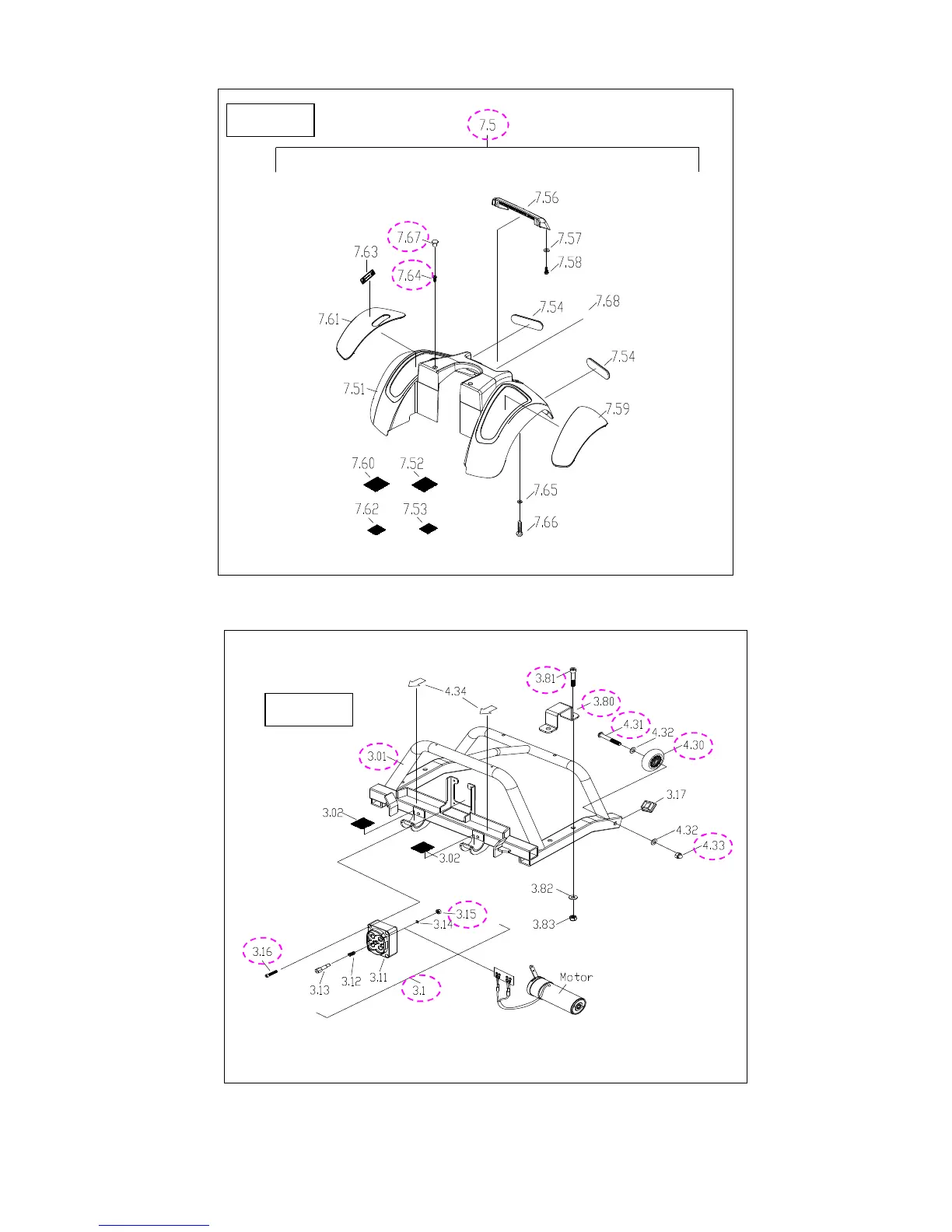 7.5

7.56
7.67
7.57
7.63
7.58
7.64
7.54
7.68
7.61
7.54
7.51
7.59
7.60
7.52
7.65
7.62
7.53
7.66

3.81
4.34
3.80
4.31
4.32
4.30
3.01
3.17
3.02
4.32
4.33
3.02
3.82
3.15
3.14
3.83
3.16
3.13
3.12
3.11
3.1
Motor