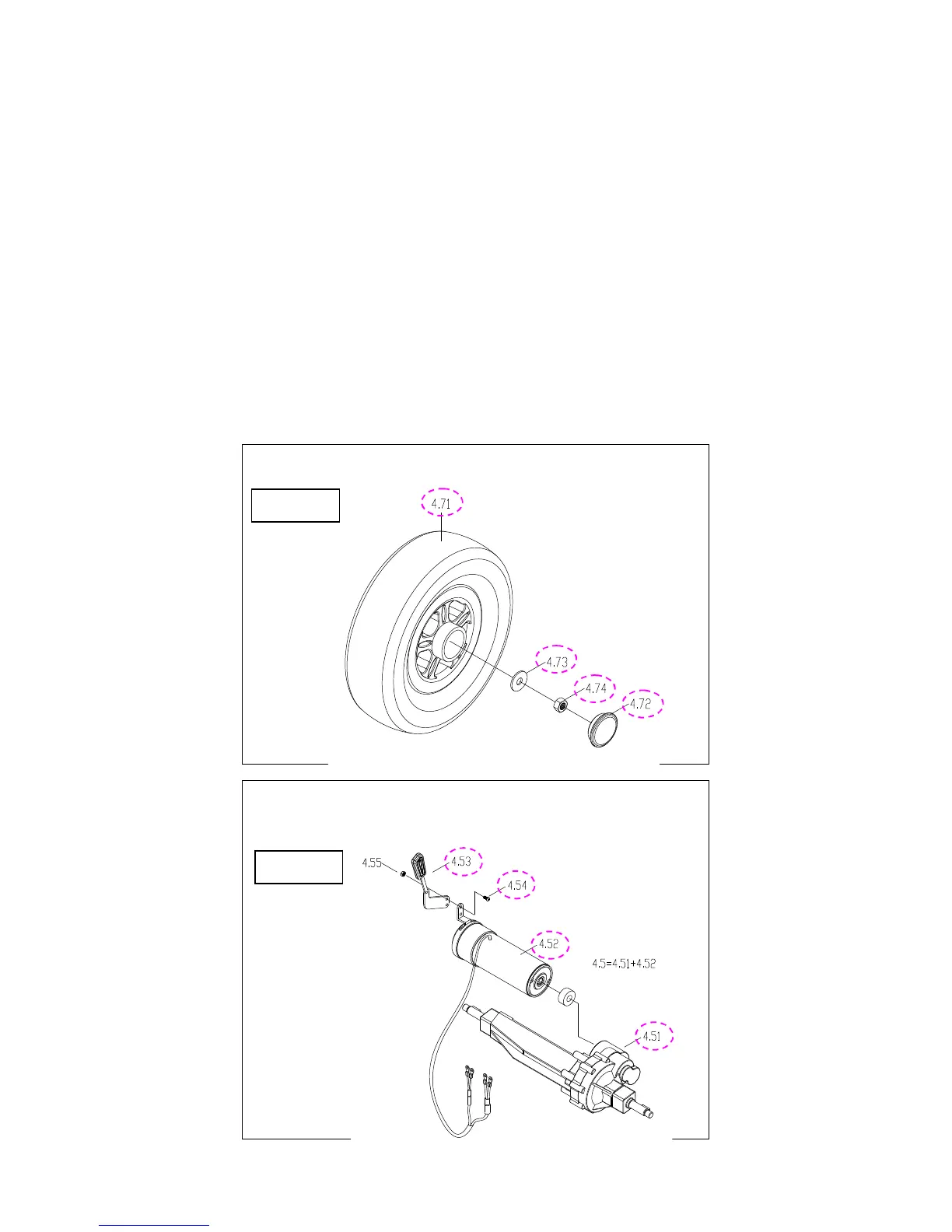 4.71

4.73

4.74

4.72

4.55

4.53

4.54

4.52

4.5=4.51+4.52

4.51