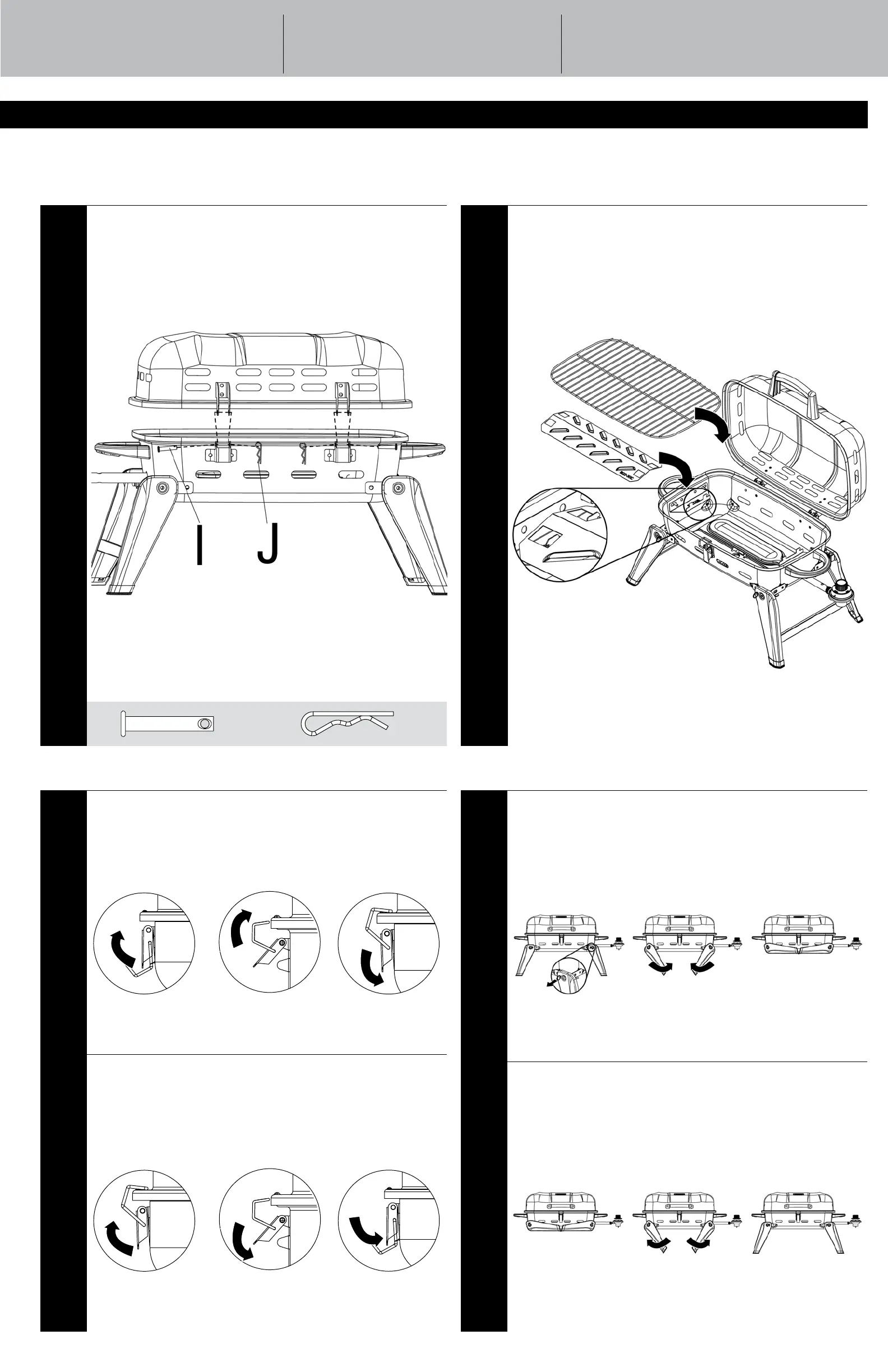 I J