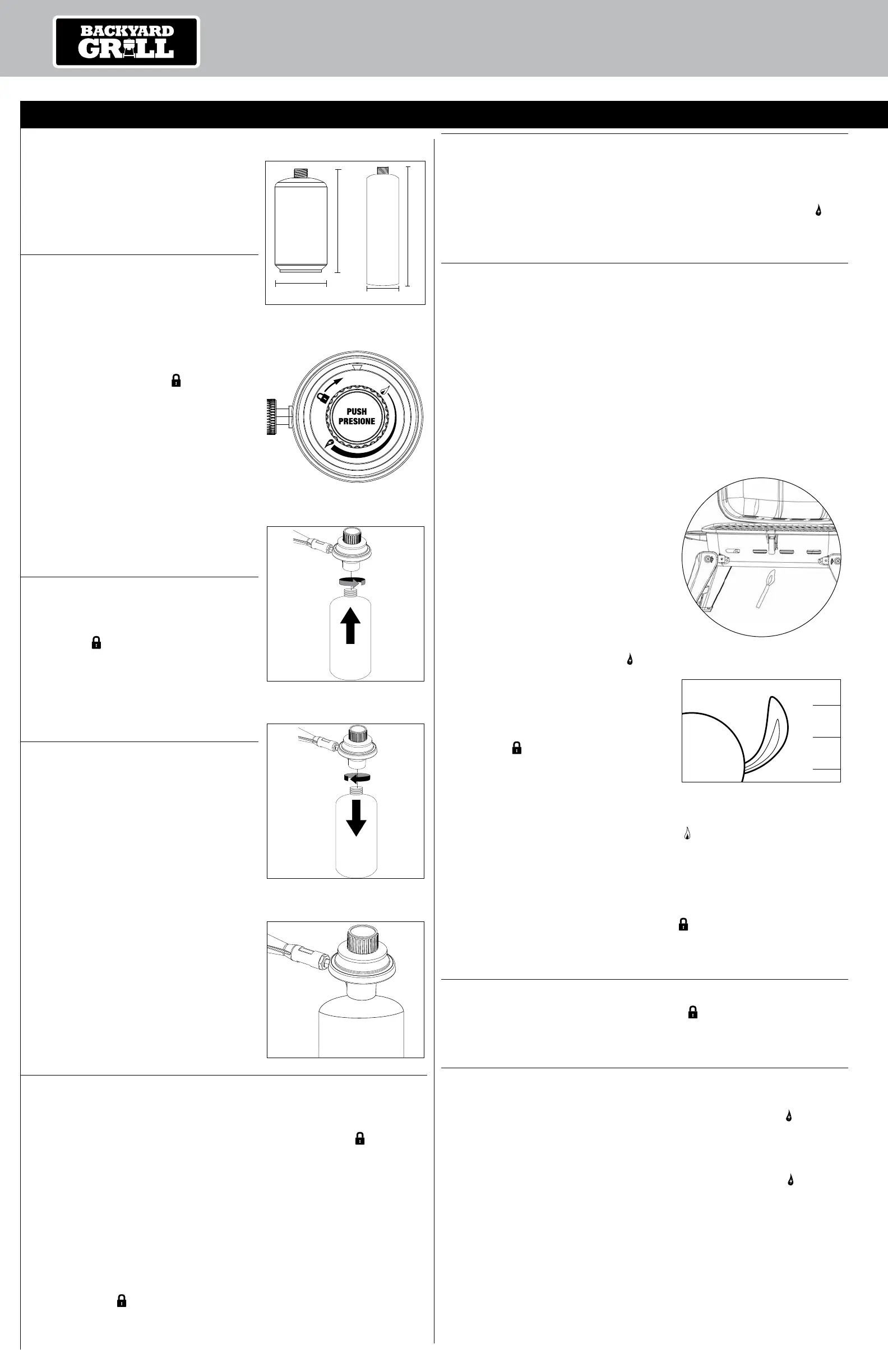 BACKYARD GRILL

PUSH PRESIONE