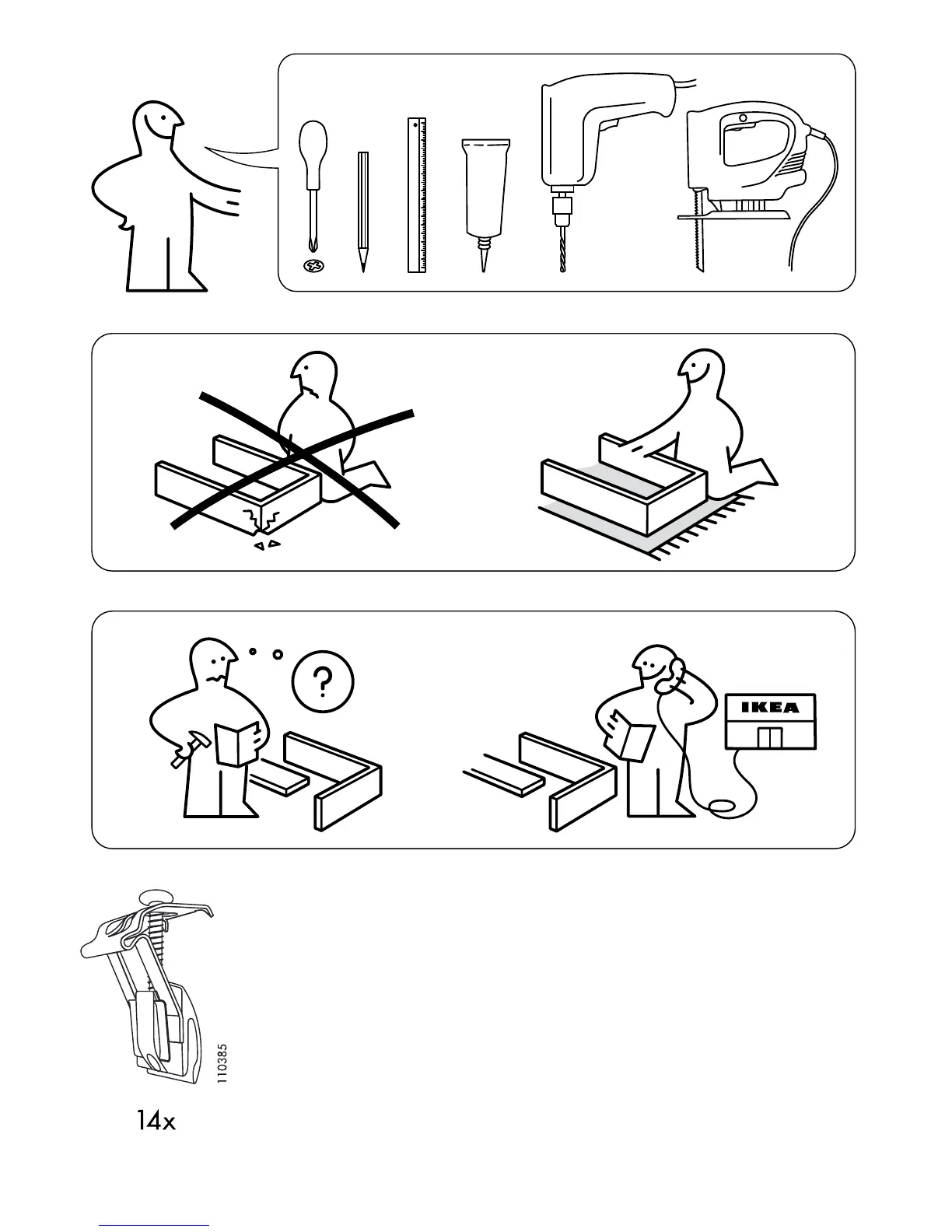 ?

IKEA

110385

14x