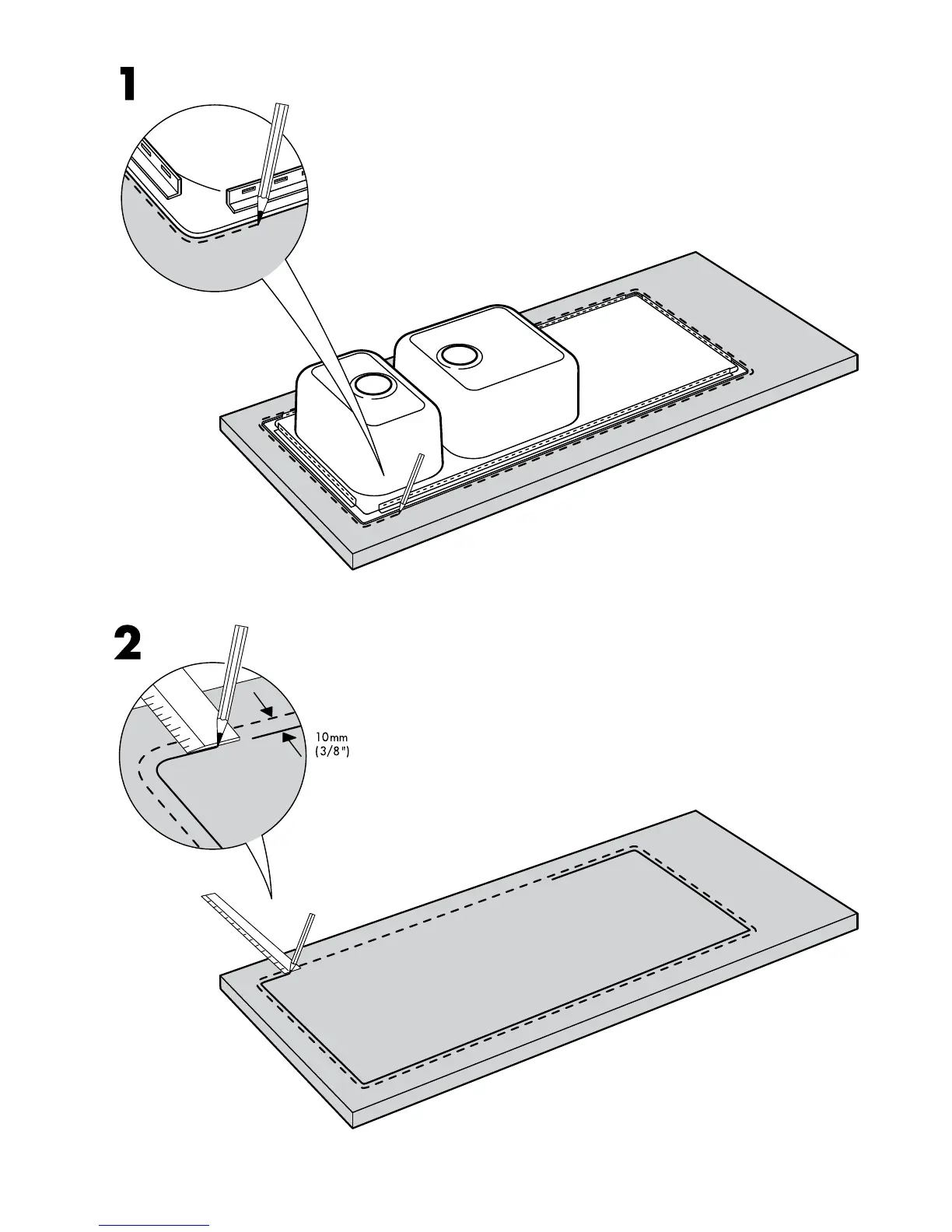 1

2

10mm
(3/8")