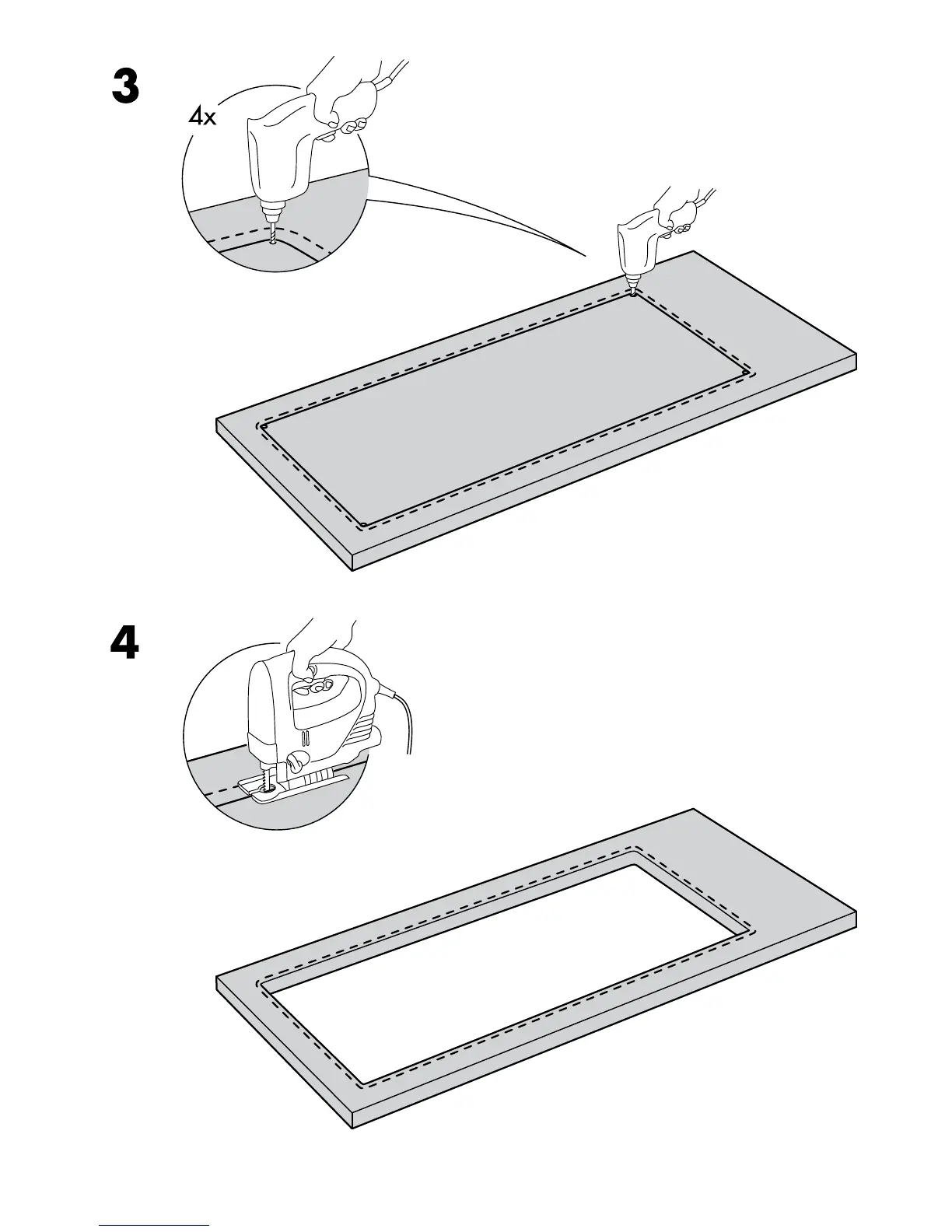 3

4x

4