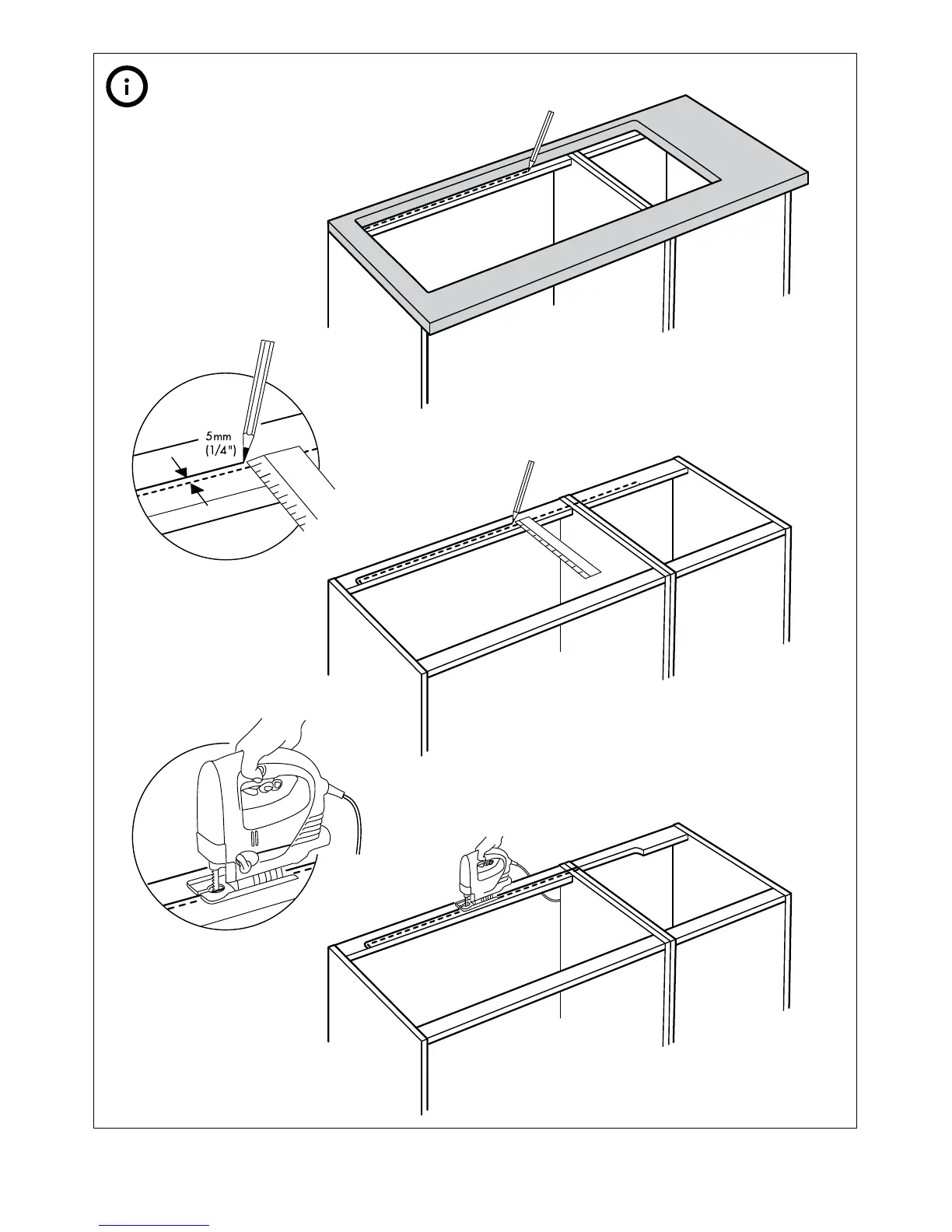 i

5mm
(1/4")