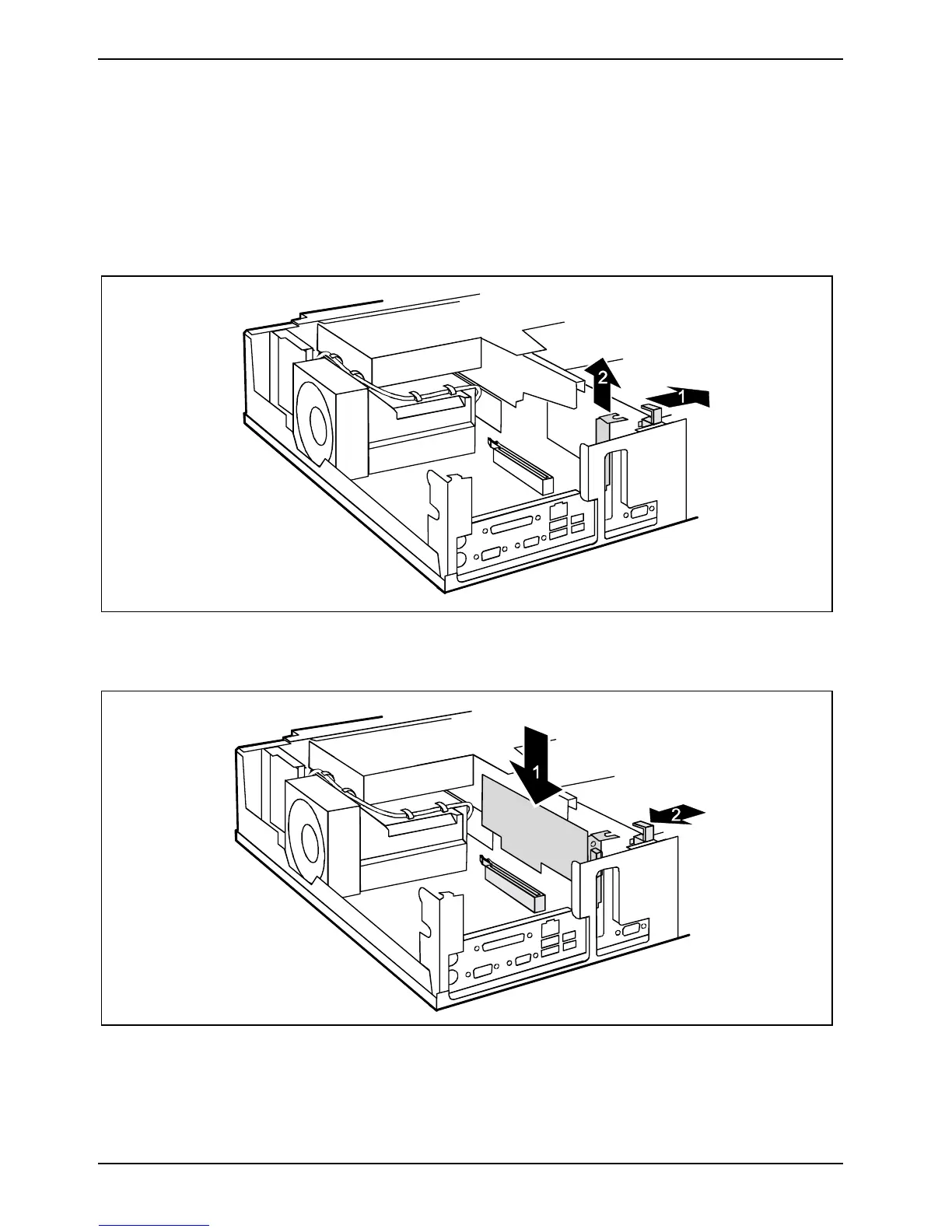 2

1

1

2