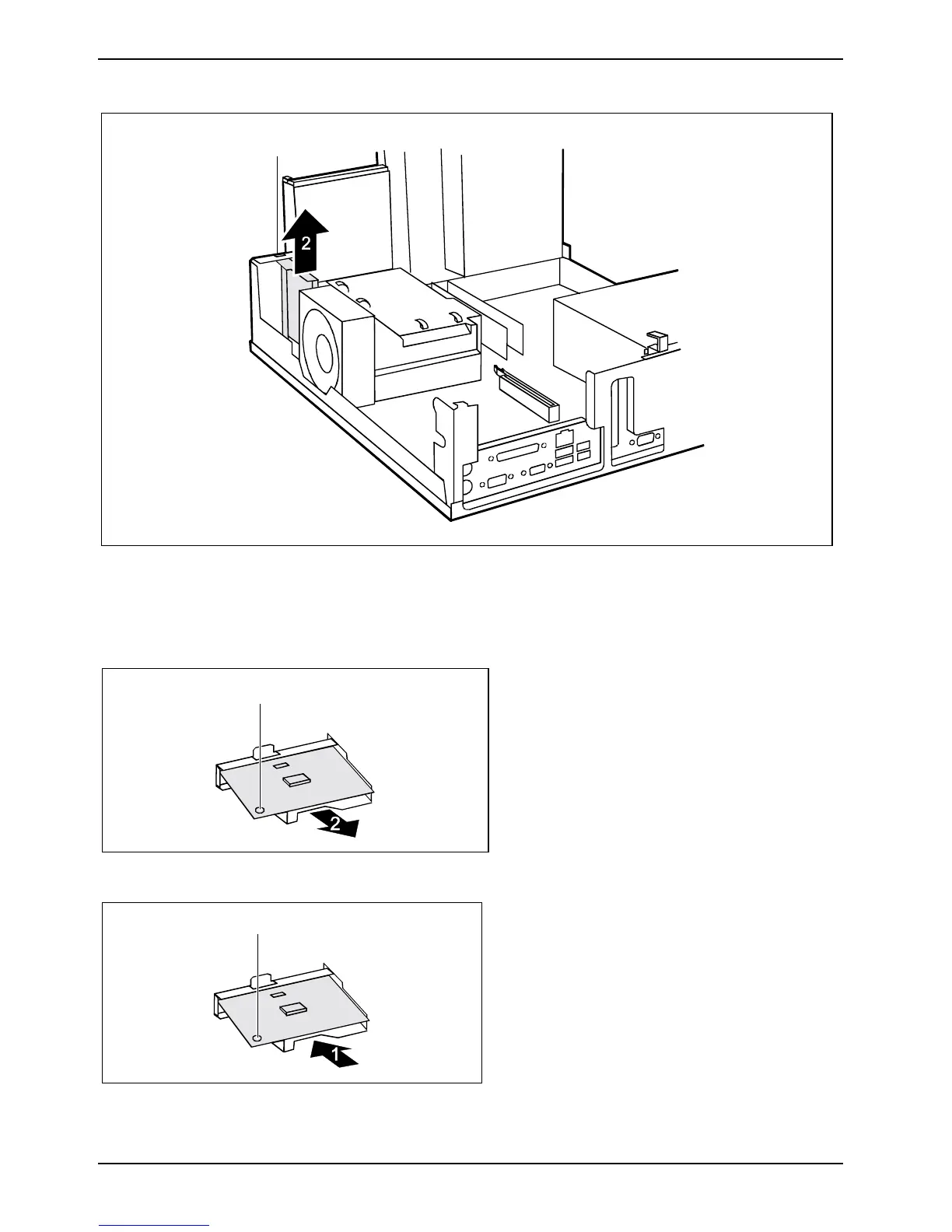 2

2

1