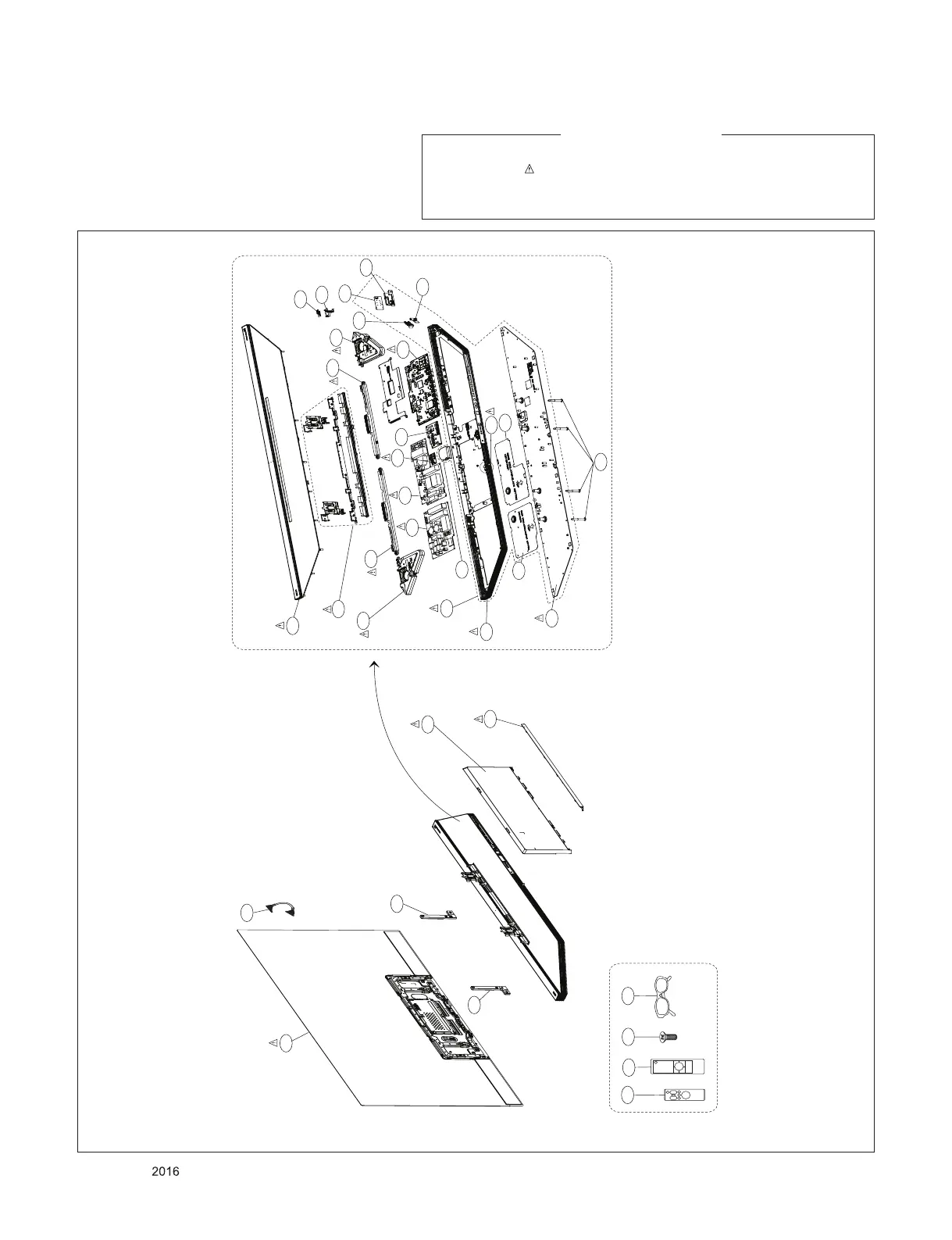 2016