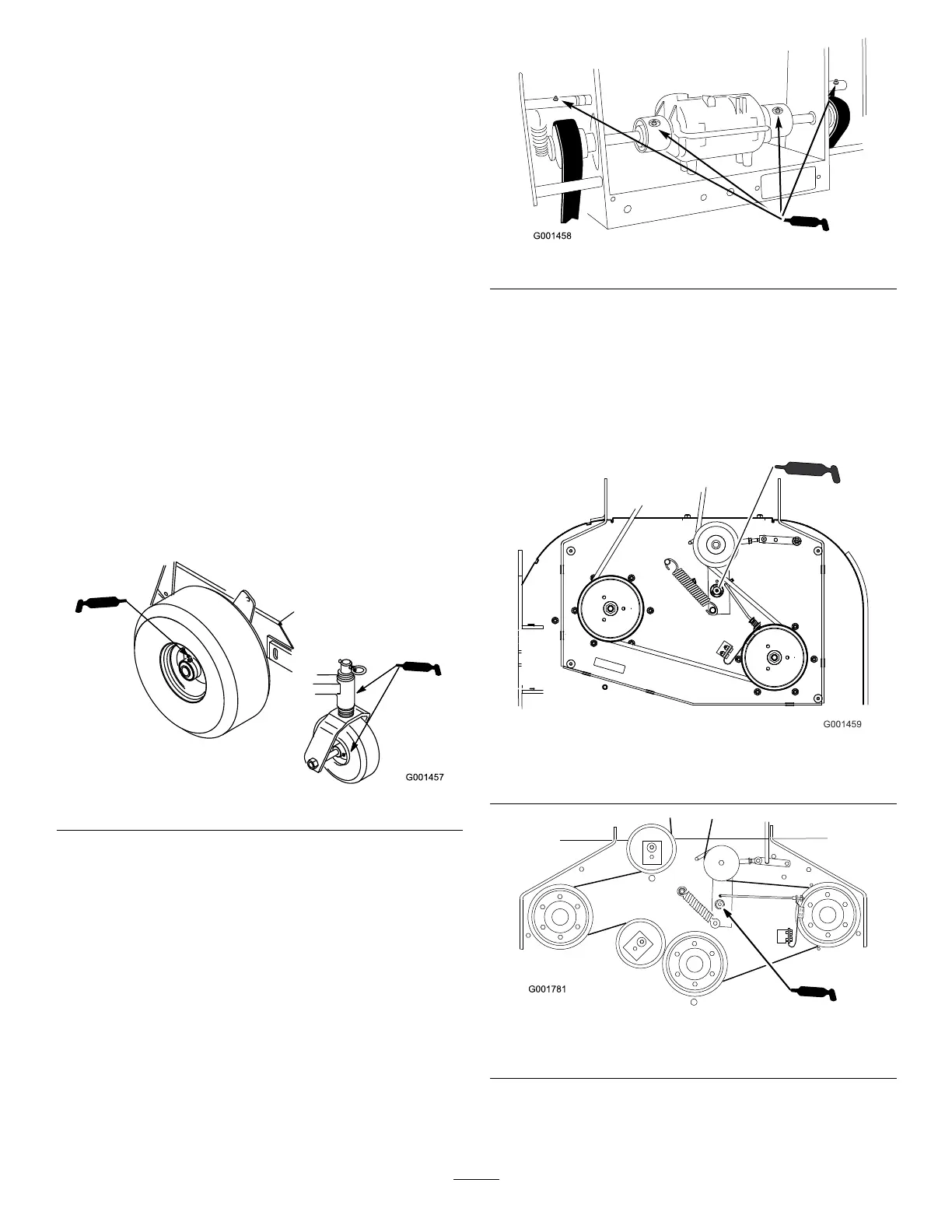 G001458

G001459

G001457

G001781