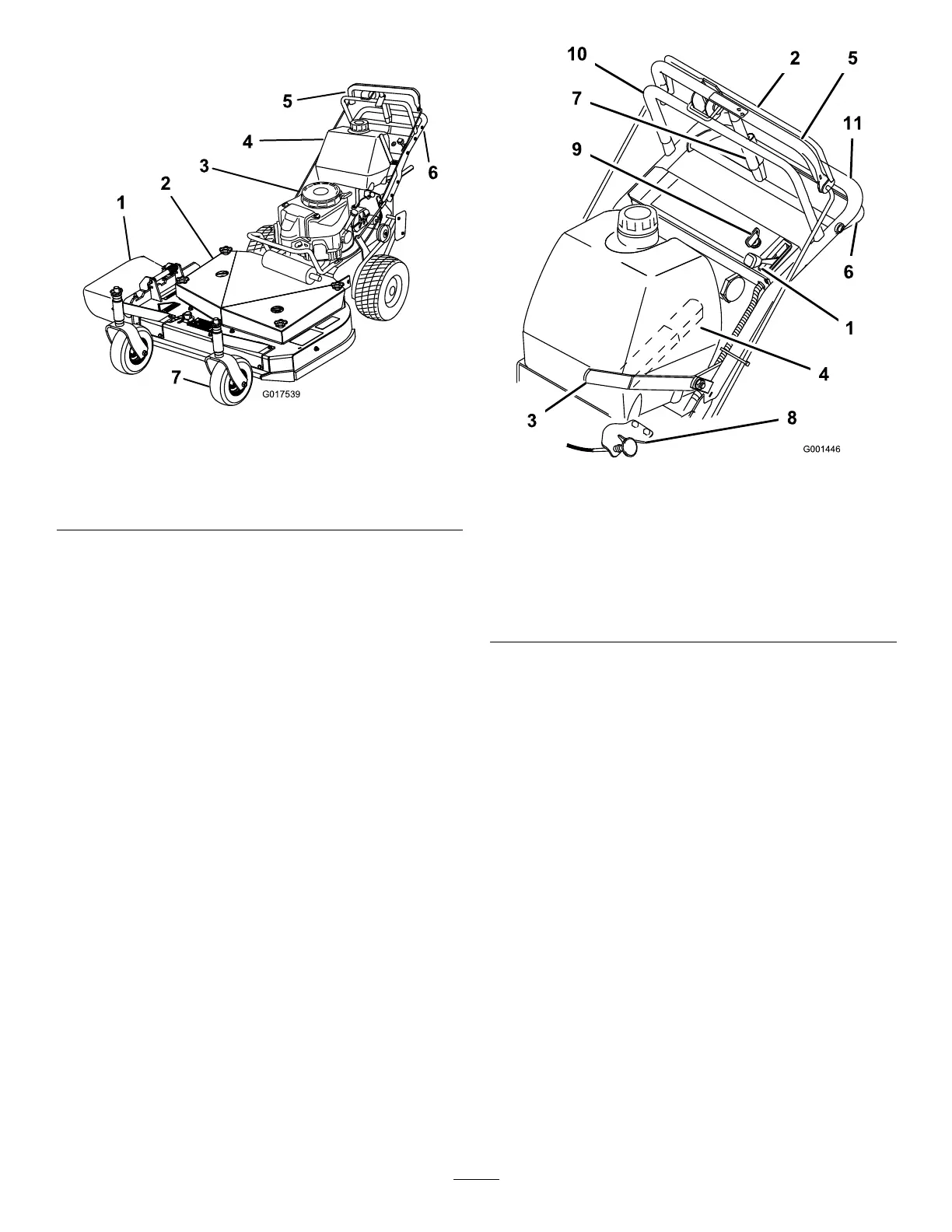 5
4
3
6
2
1
7
G017539

10
2
5
7
11
9
6
1
4
3
8
G001446