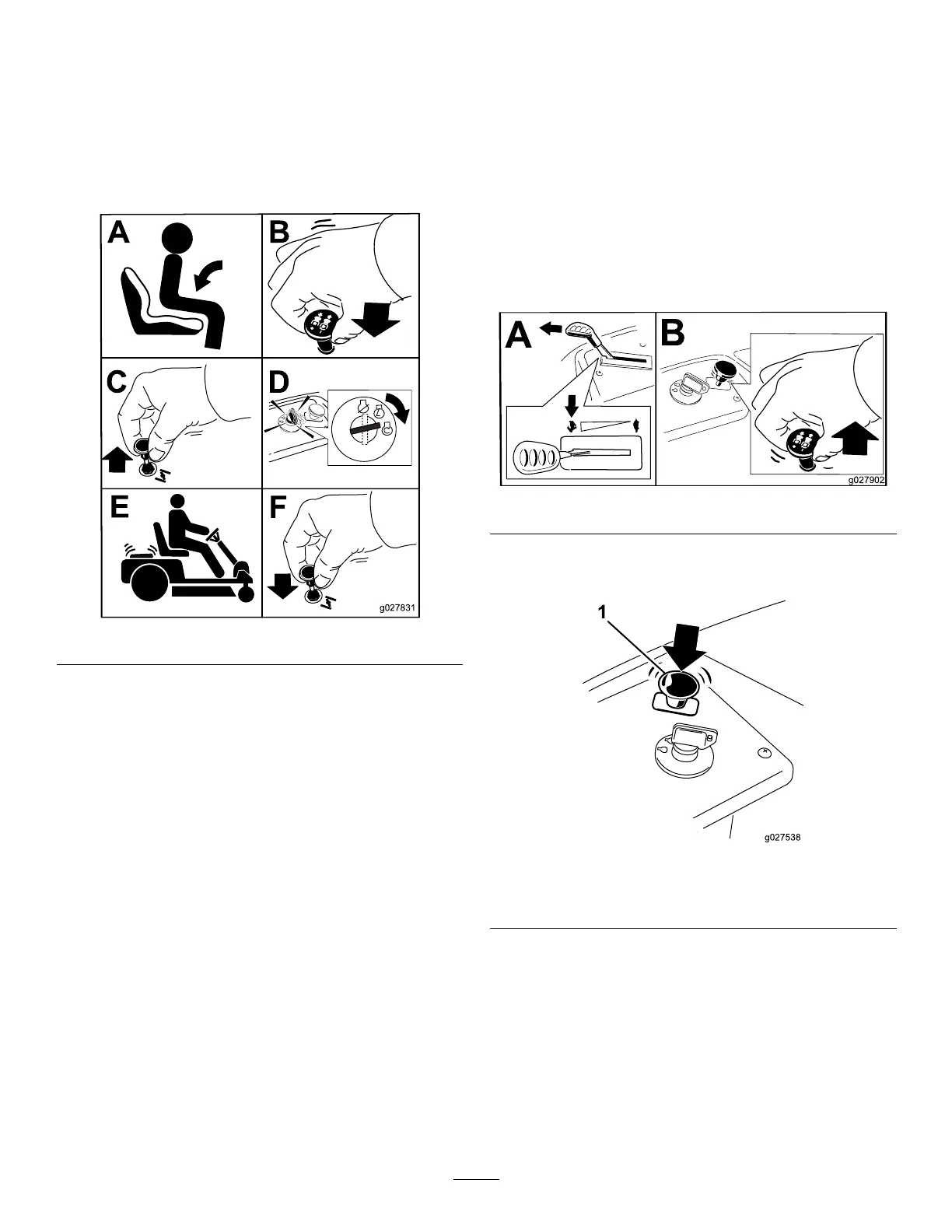 A
B
C
D
E
F
g027831

A
B
g027902

1
g027538