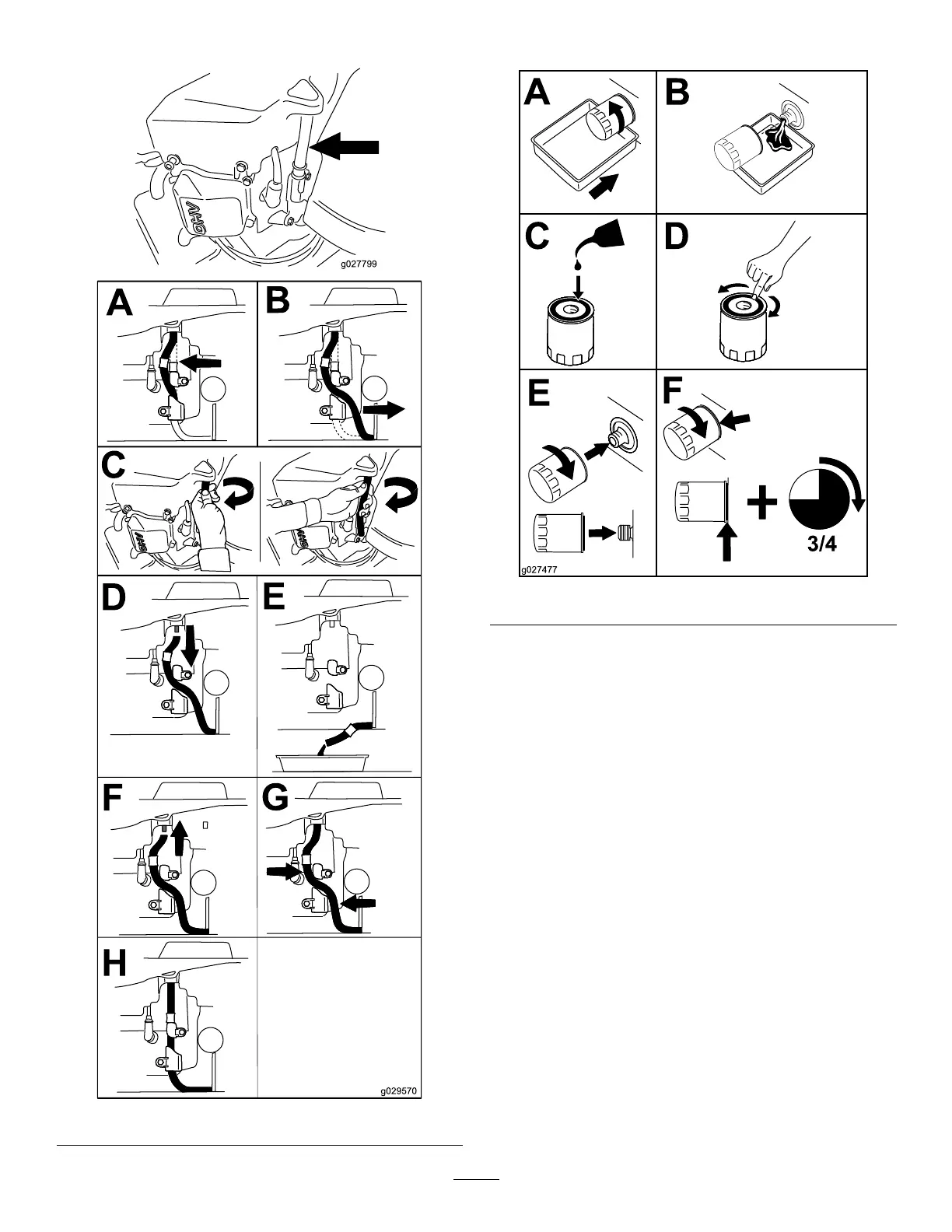 OHV

g027799

A

B

C

OHV

OHV

D

E

F

G

H

g029570

A

B

C

D

E

F

3/4

g027477