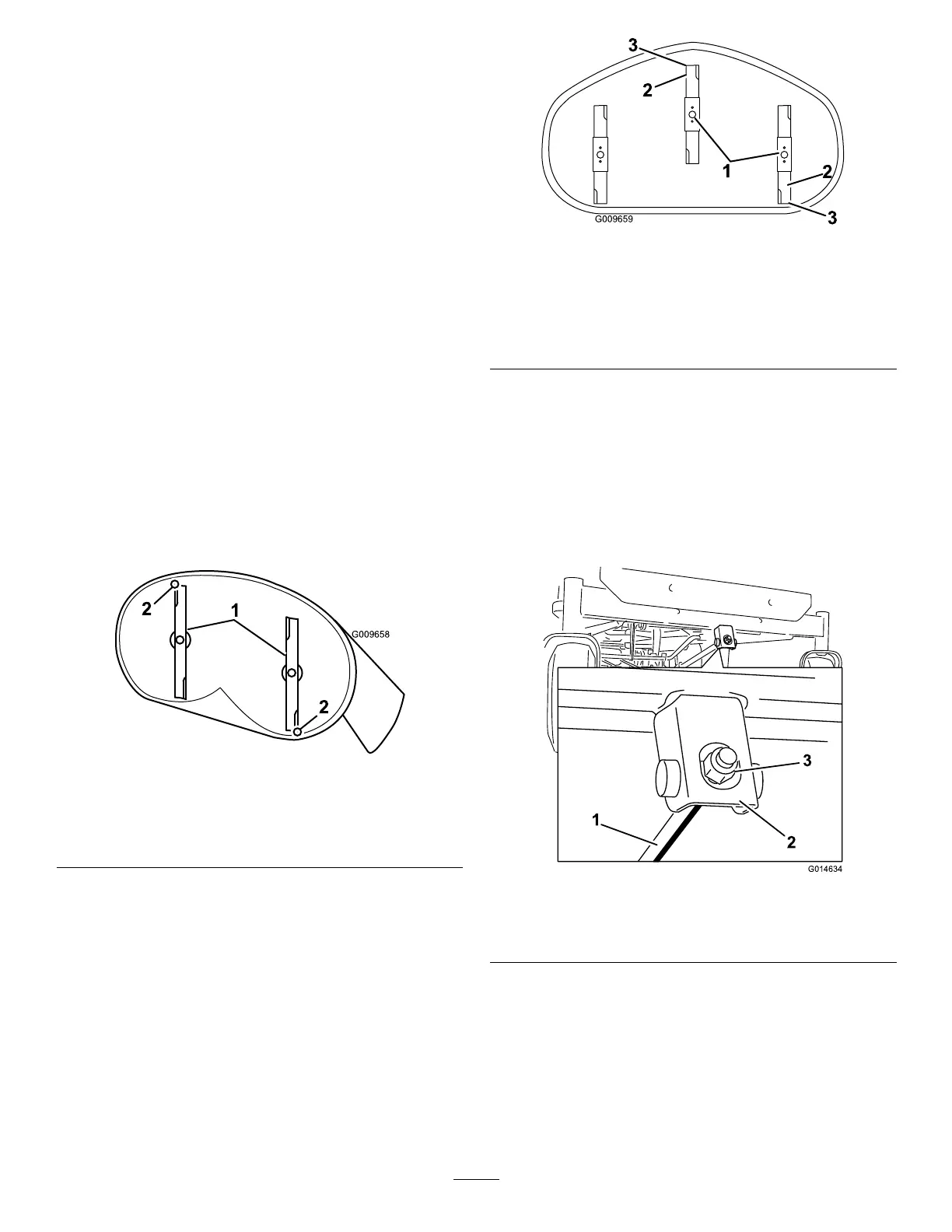 3
2
1
2
3
G009659

2
1
G009658
2

3
1
2
G014634