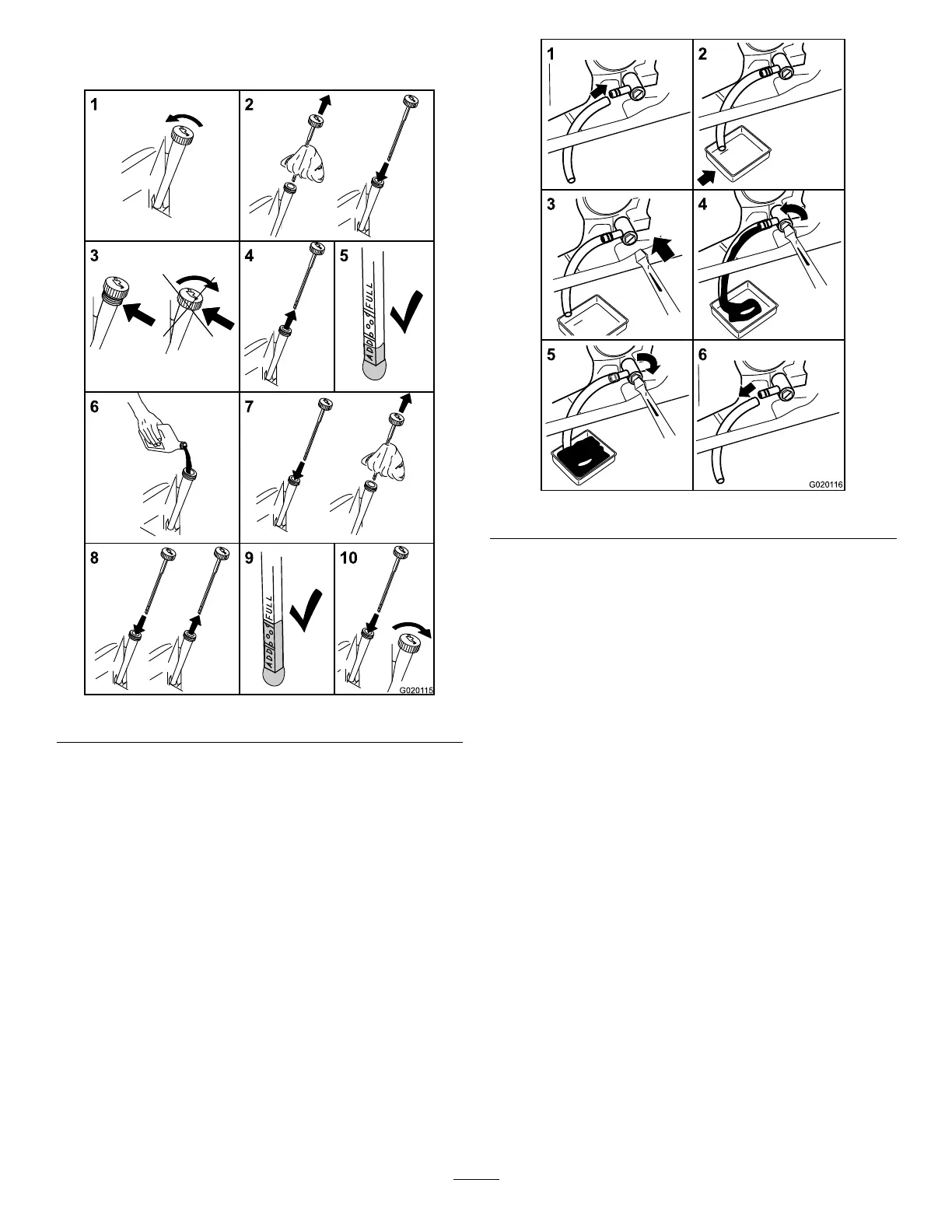 1
2
3
4
5
ADD FULL
6
7
8
9
ADD FULL
10
G020115

1
2
3
4
5
6
G020116