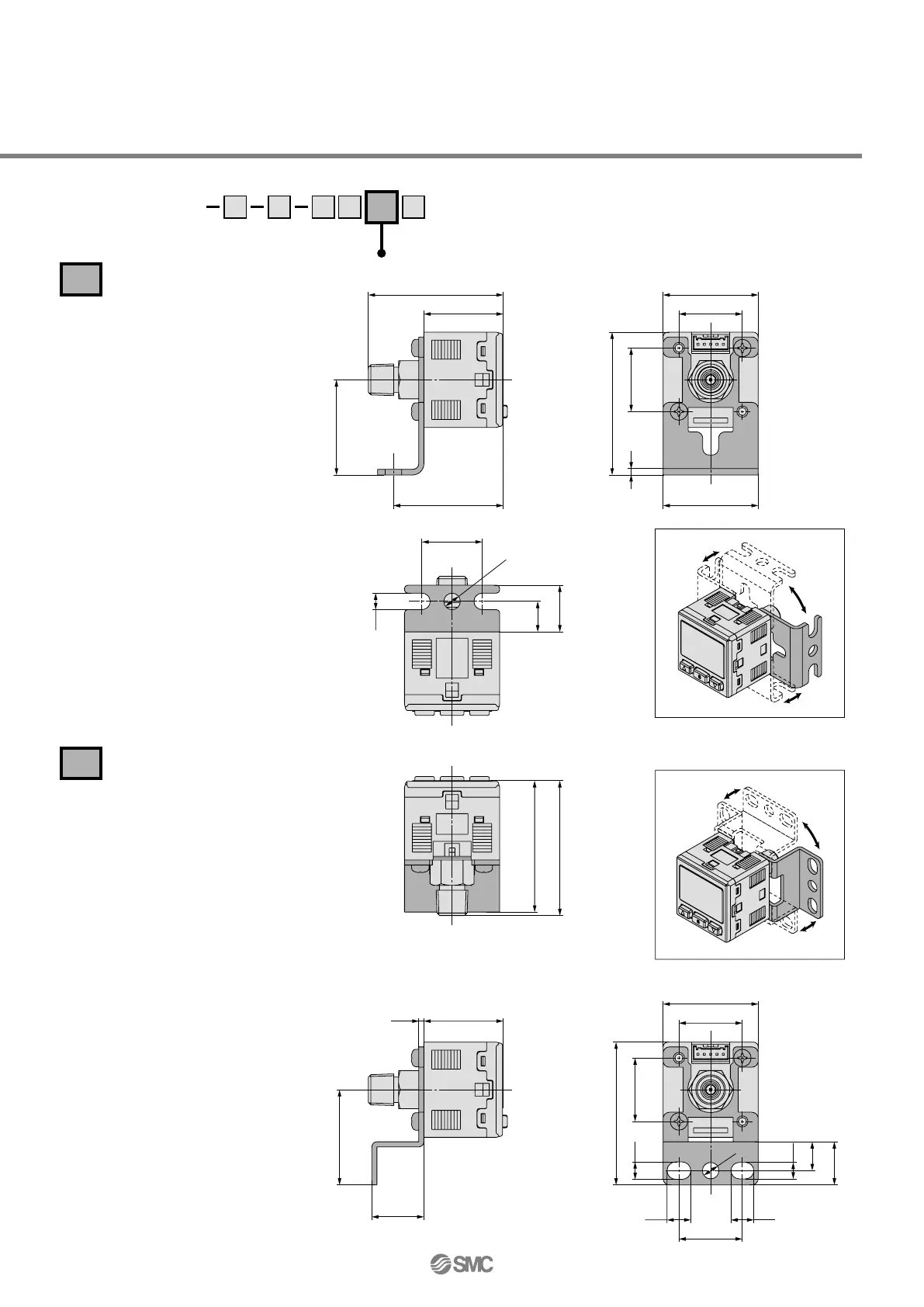 SMC