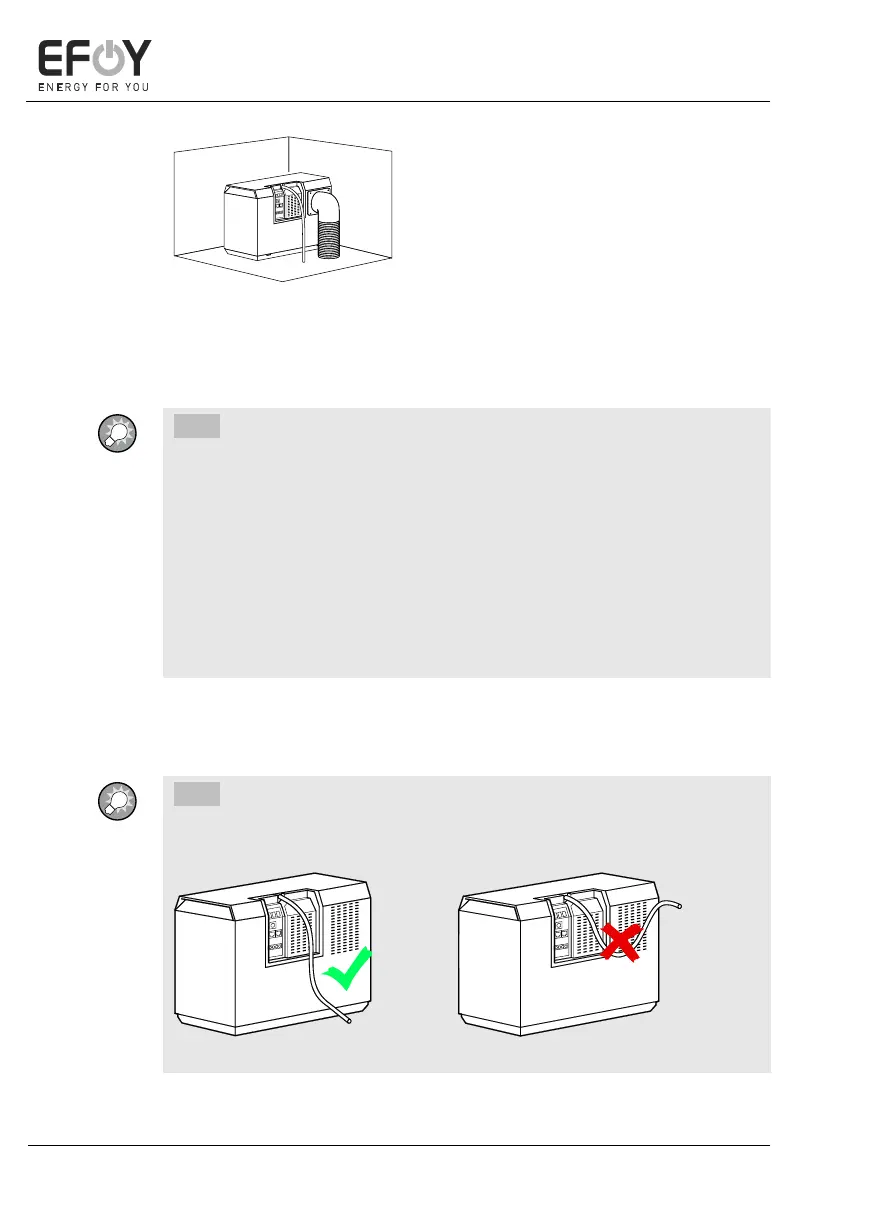 EFOY
ENERGY FOR YOU