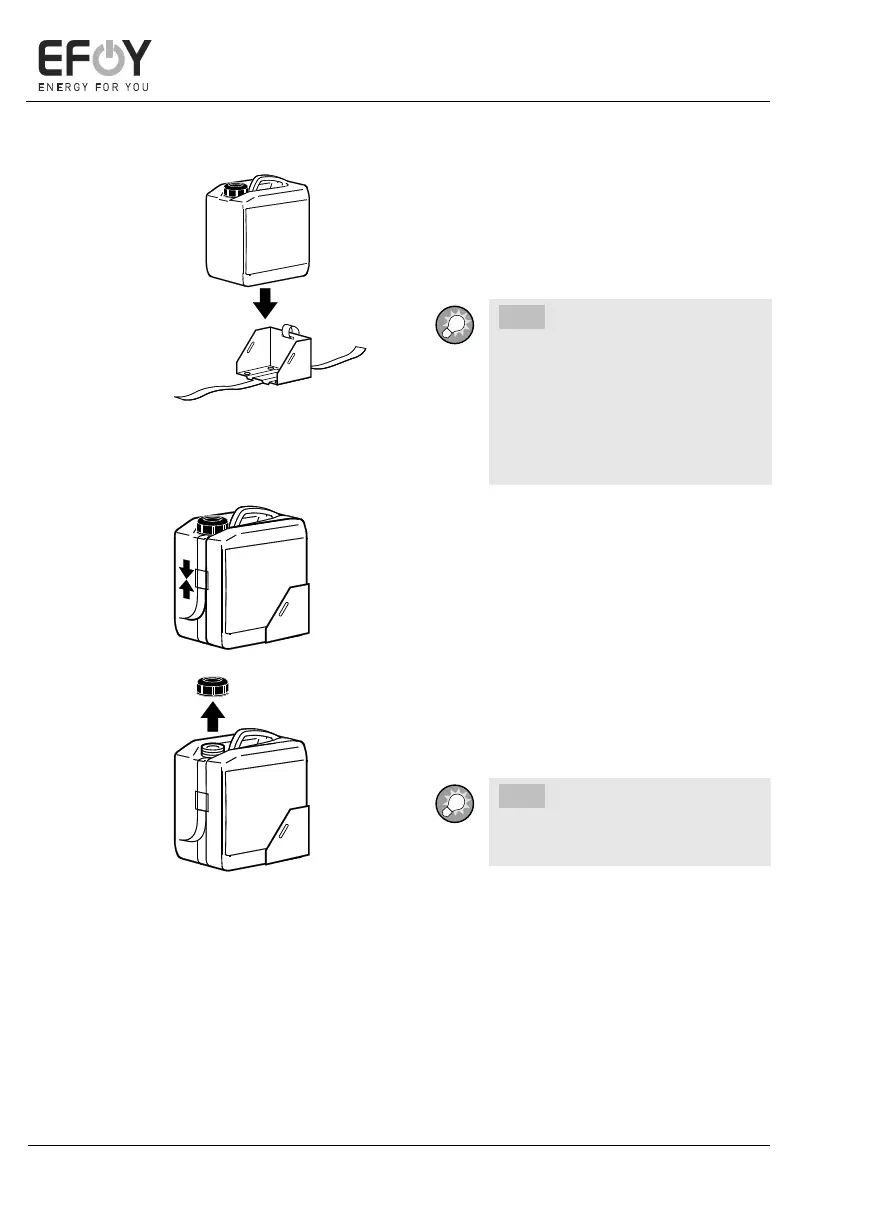 EFOY
ENERGY FOR YOU