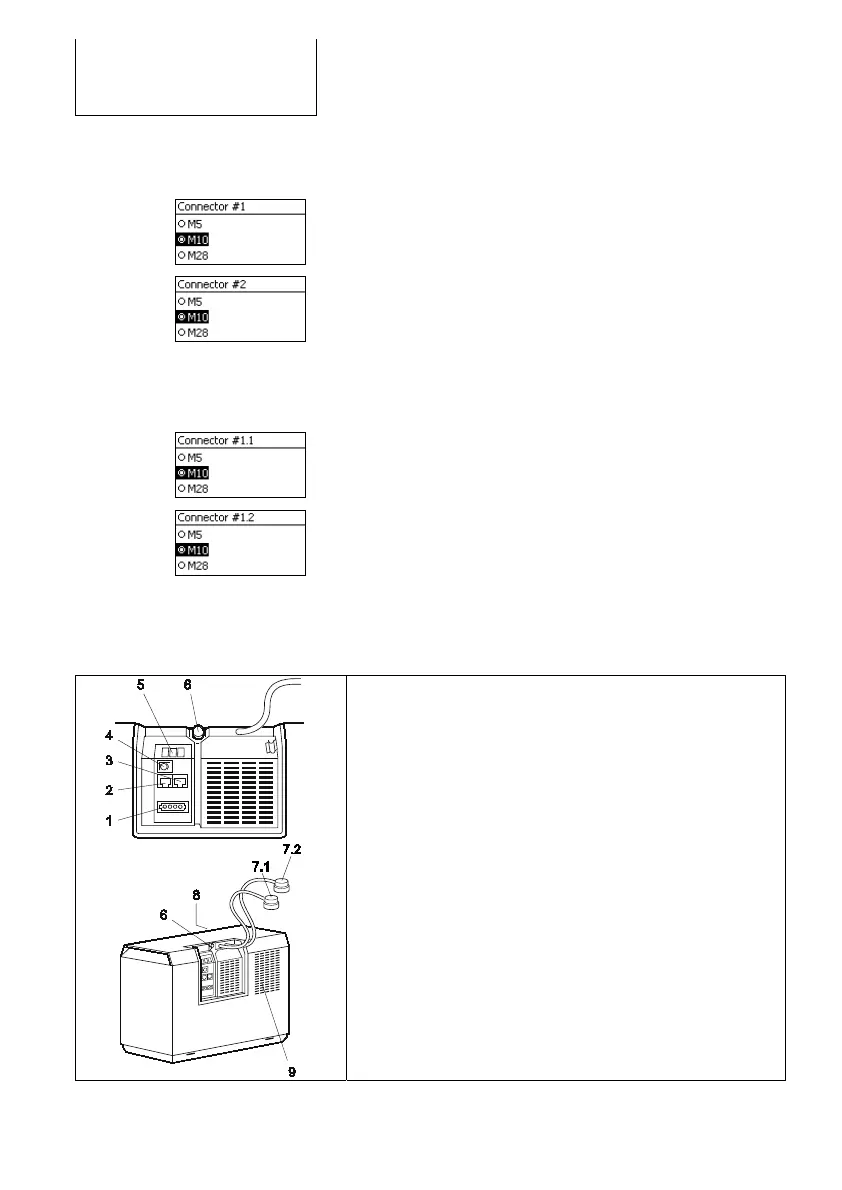 Connector #1
M5
M10
M28

Connector #2
M5
M10
M28

Connector #1.1
M5
M10
M28

Connector #1.2
M5
M10
M28

5
6
4
3
2
1
7.2
7.1
8
6
9