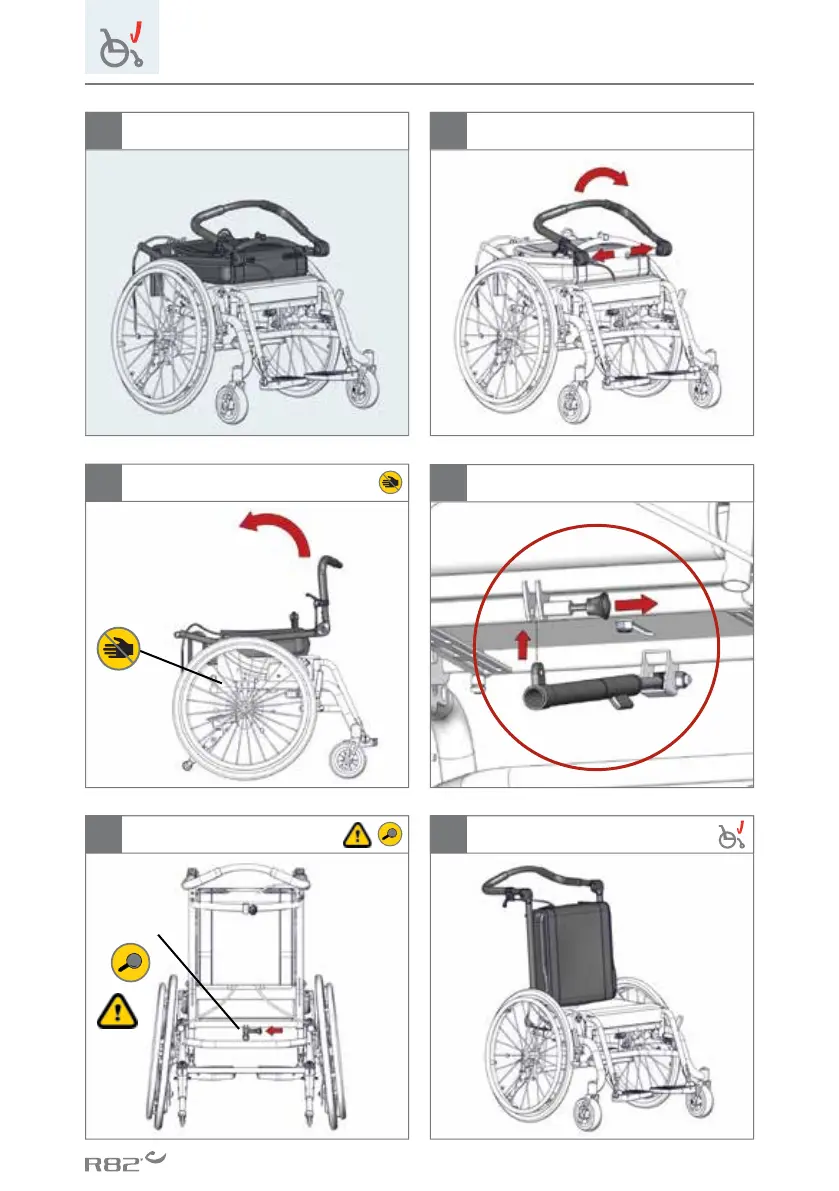 R82