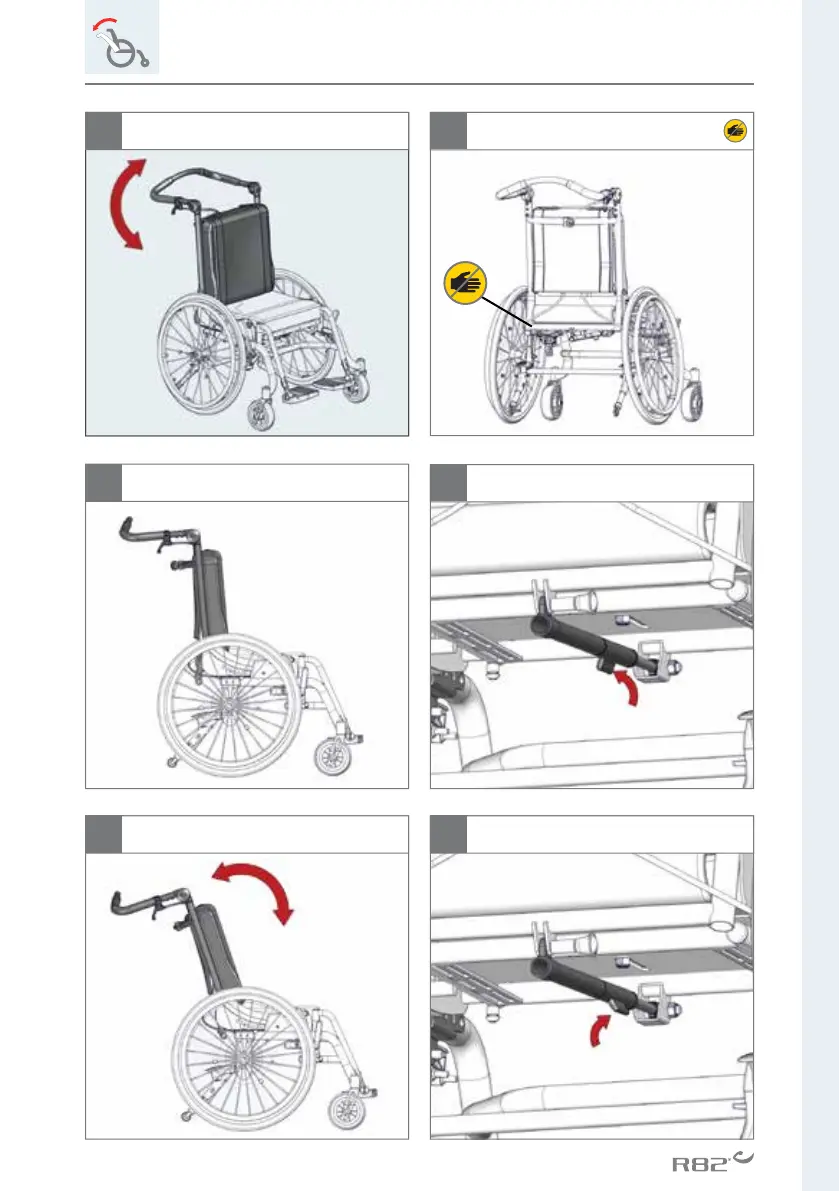 R82