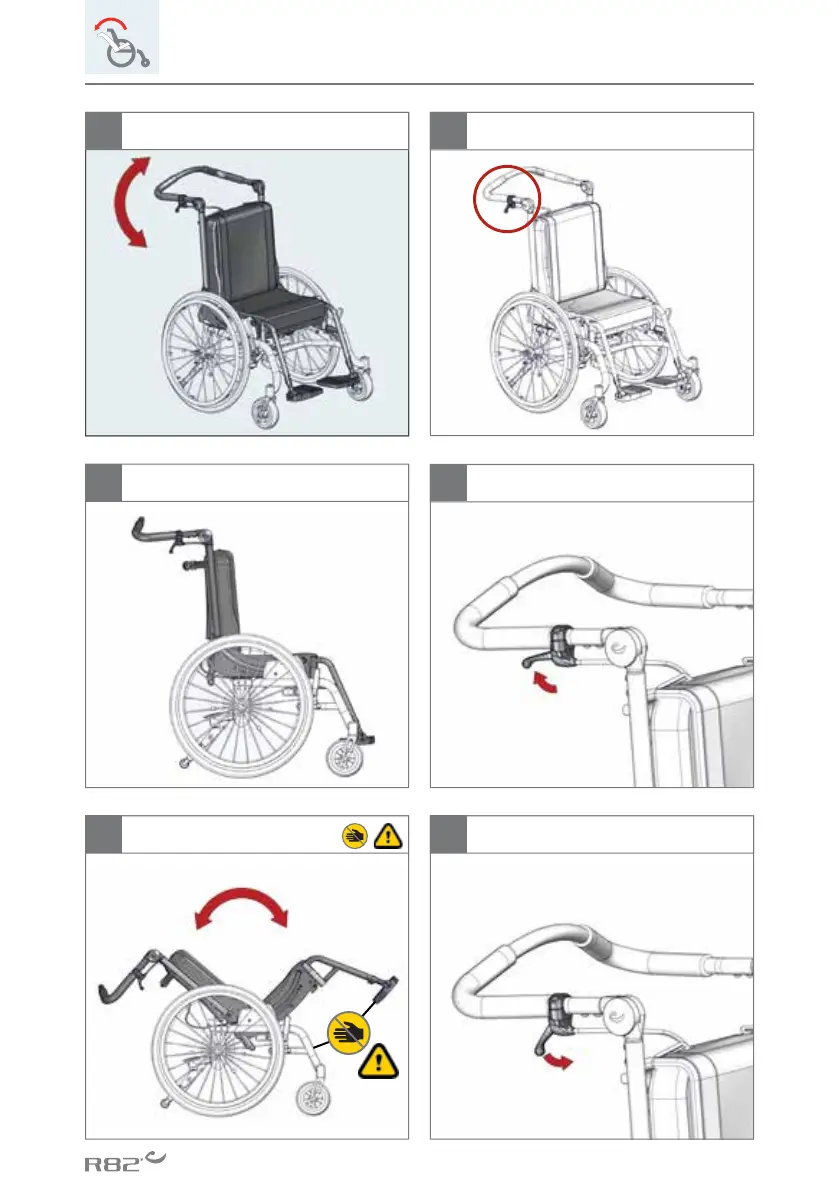 R82