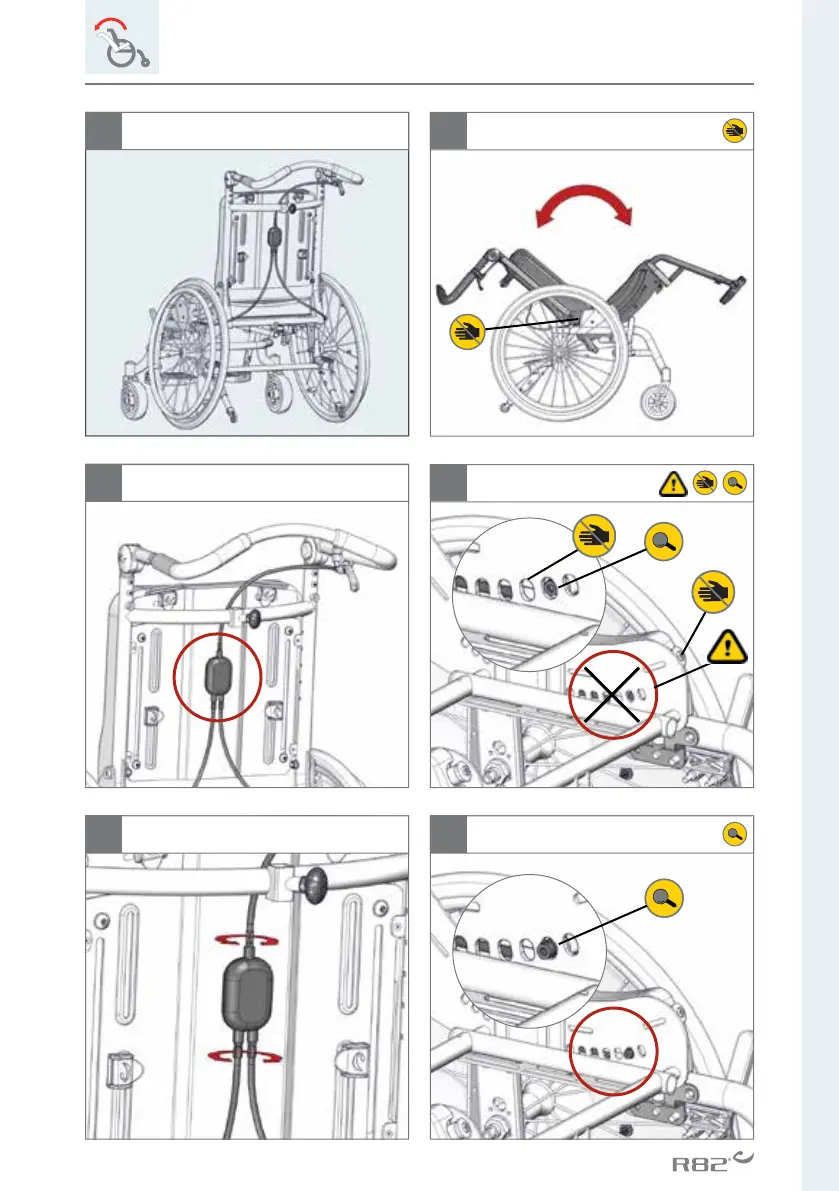 R82