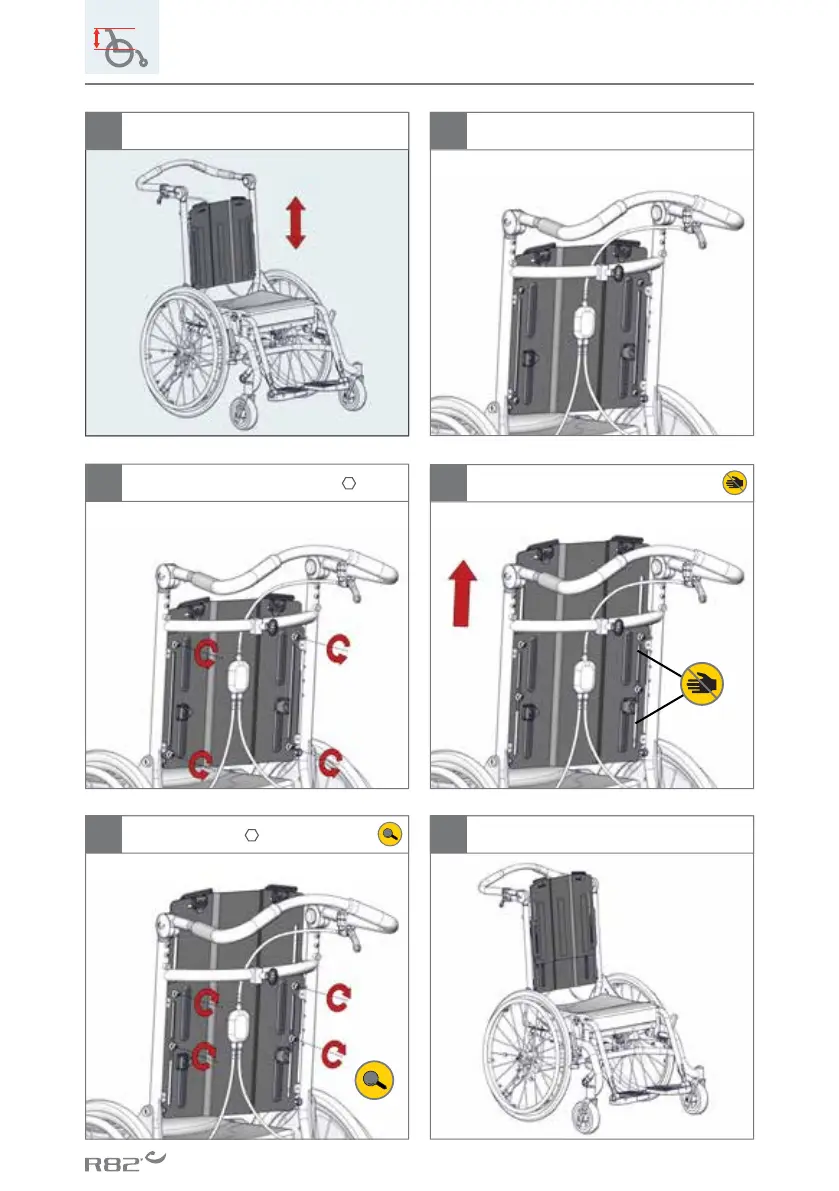 R82