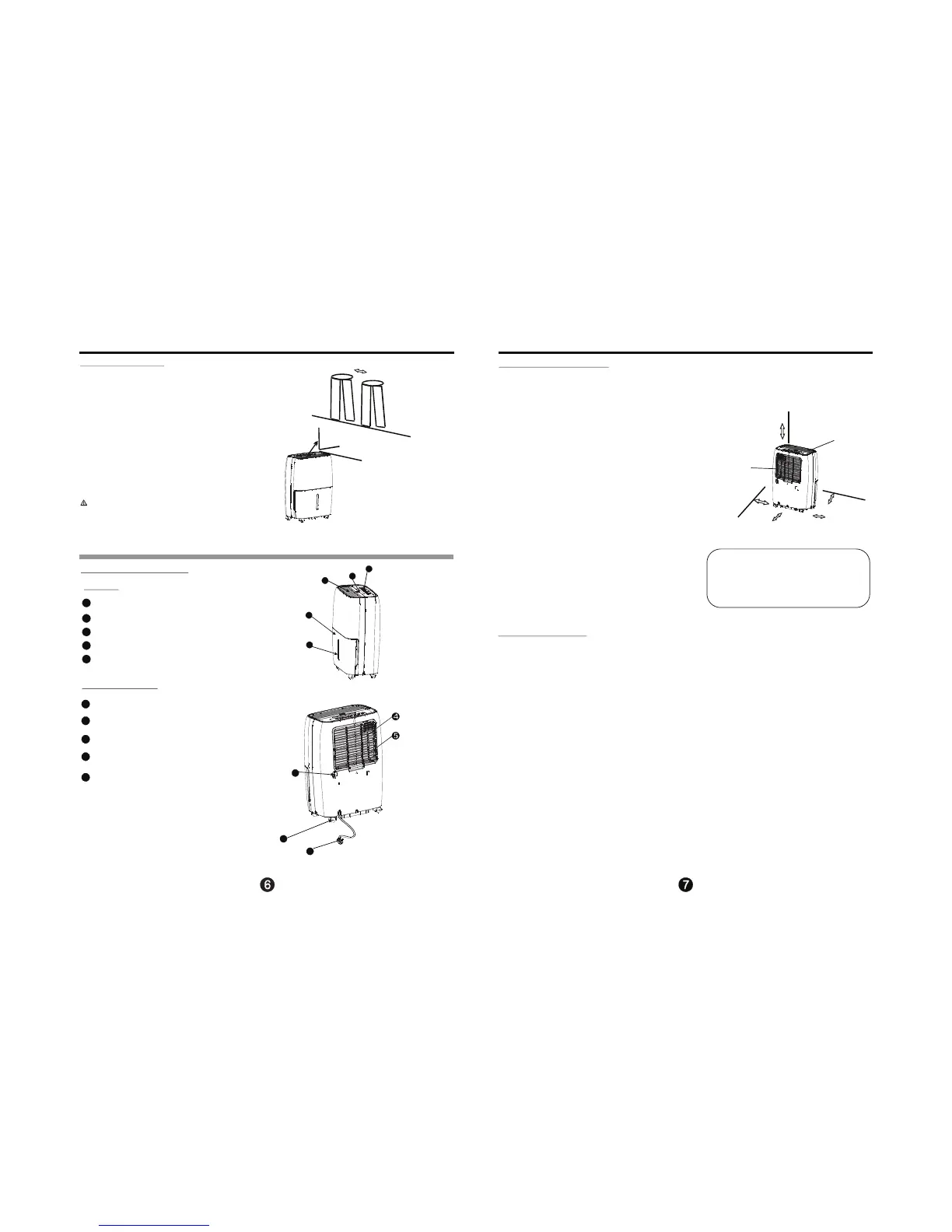 4

5

6

7