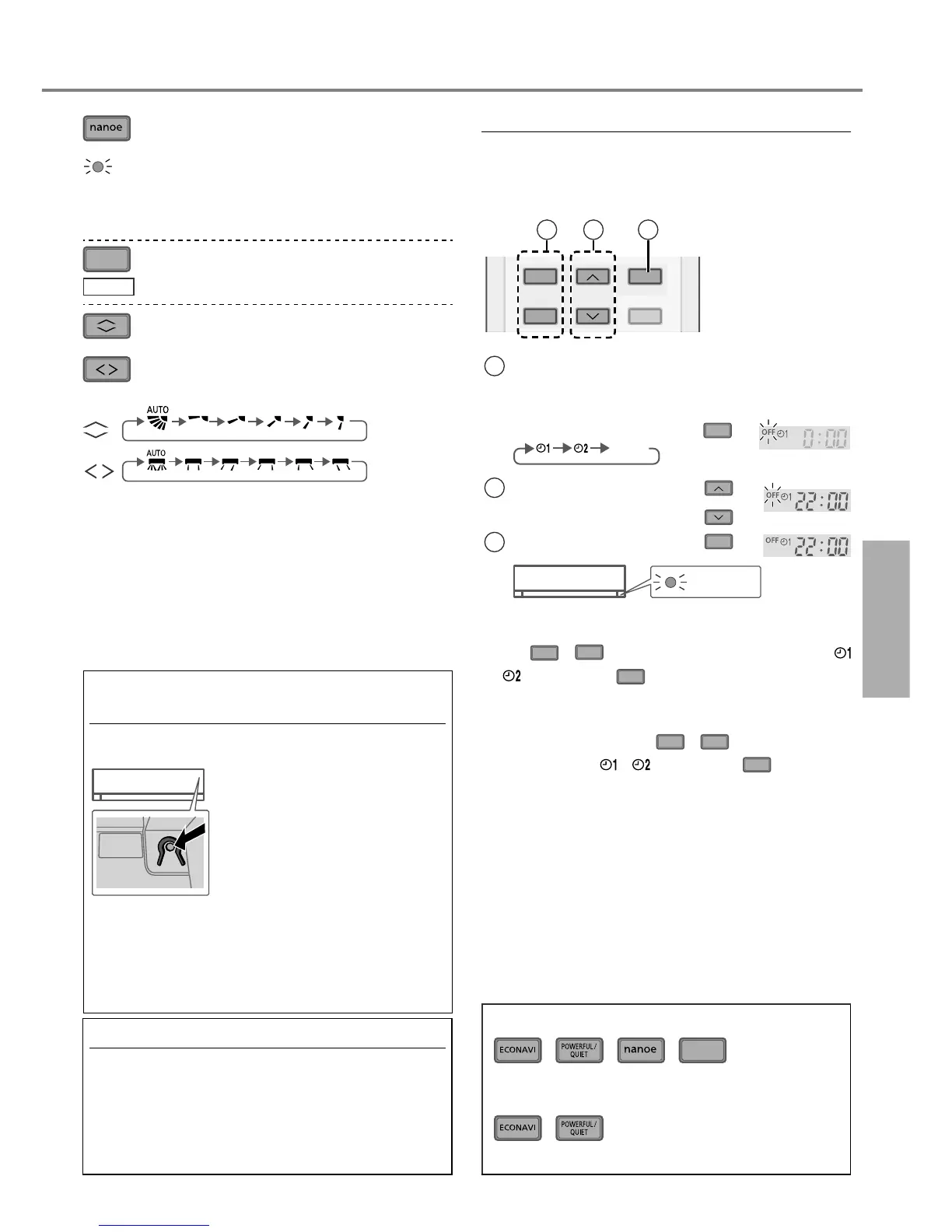 nanoe

AUTO

AUTO

OFF 0:00

OFF 22:00

OFF 22:00

ECONAVI

POWERFUL/ QUIET

nanoe

ECONAVI

POWERFUL/ QUIET