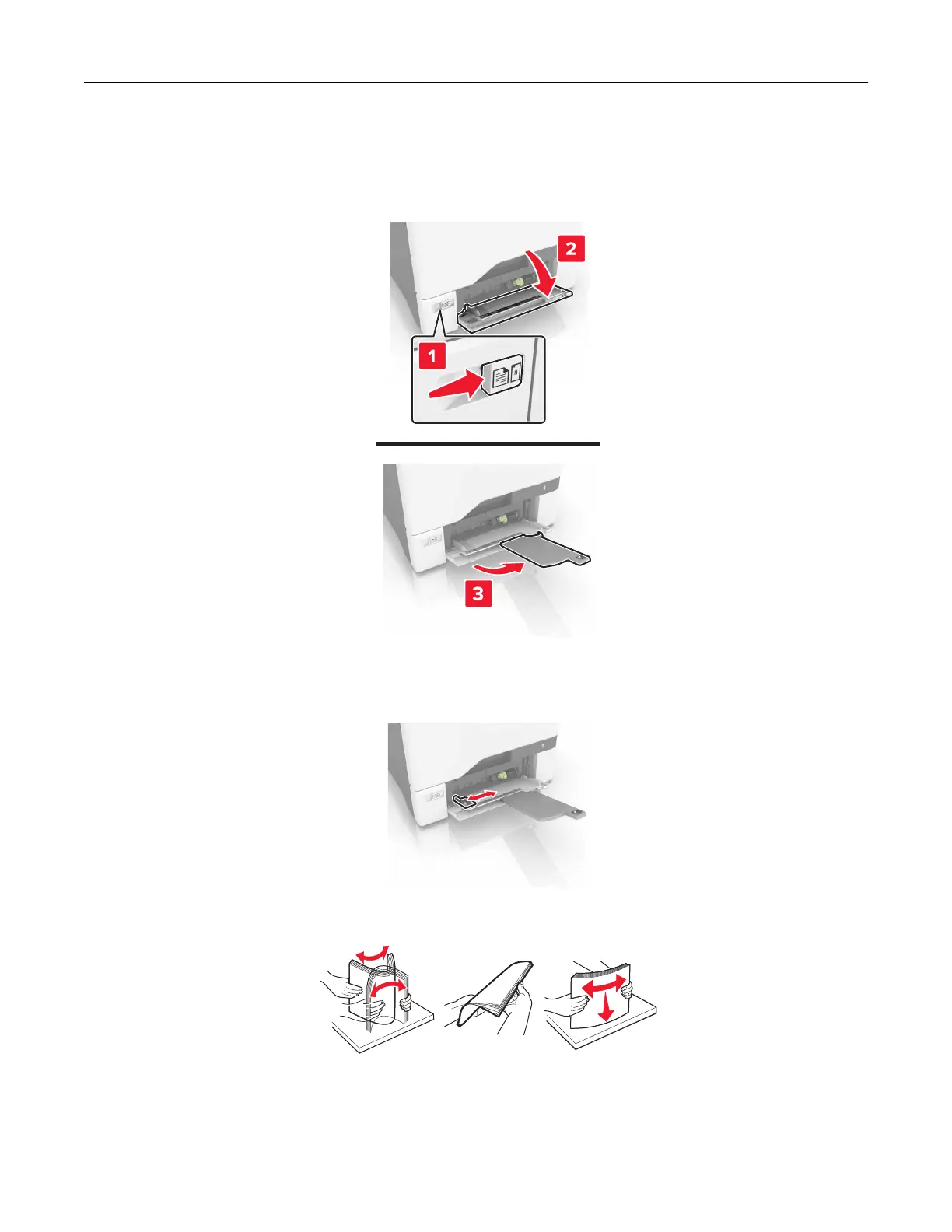 2

1

3