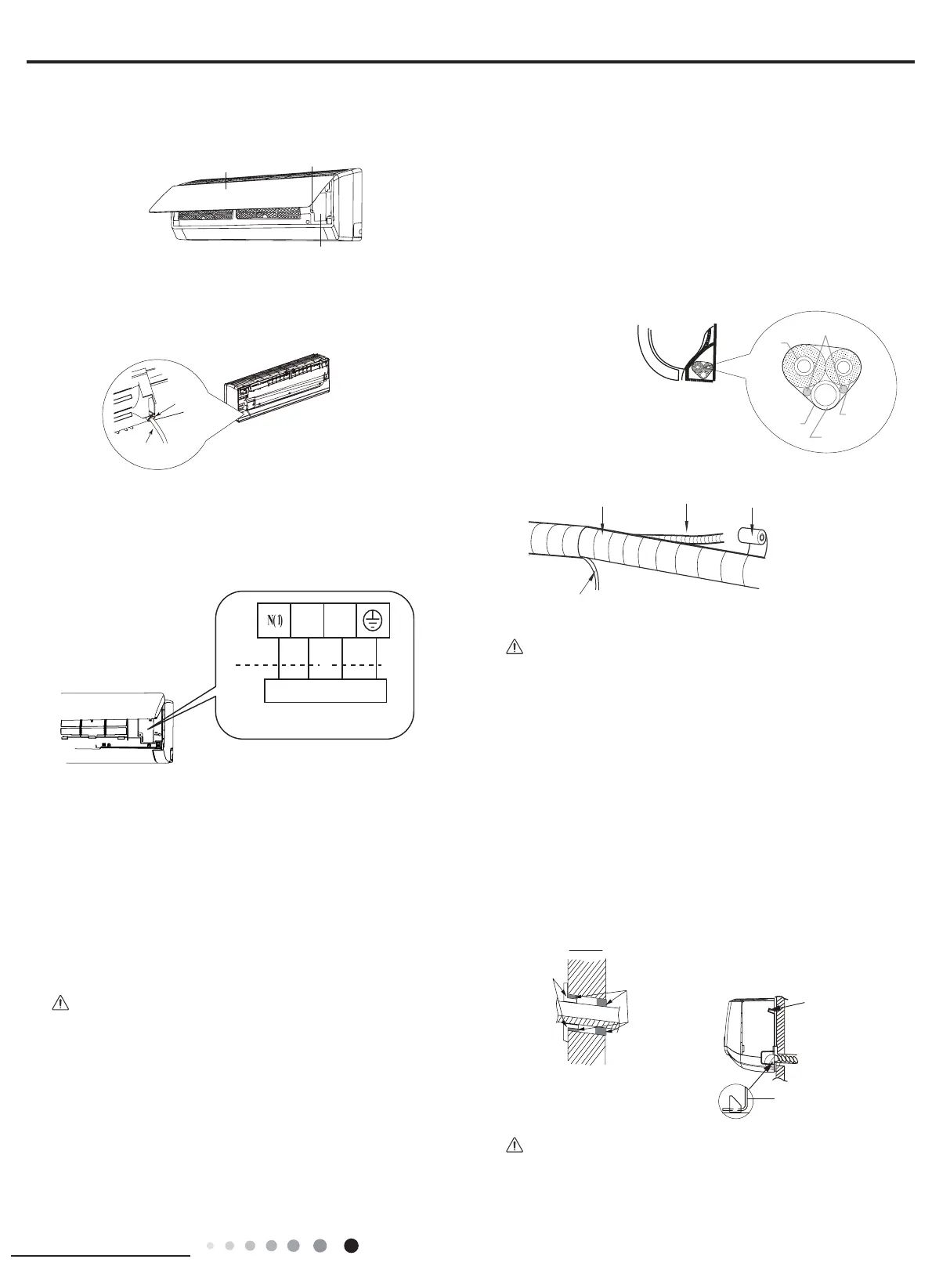 N(1)