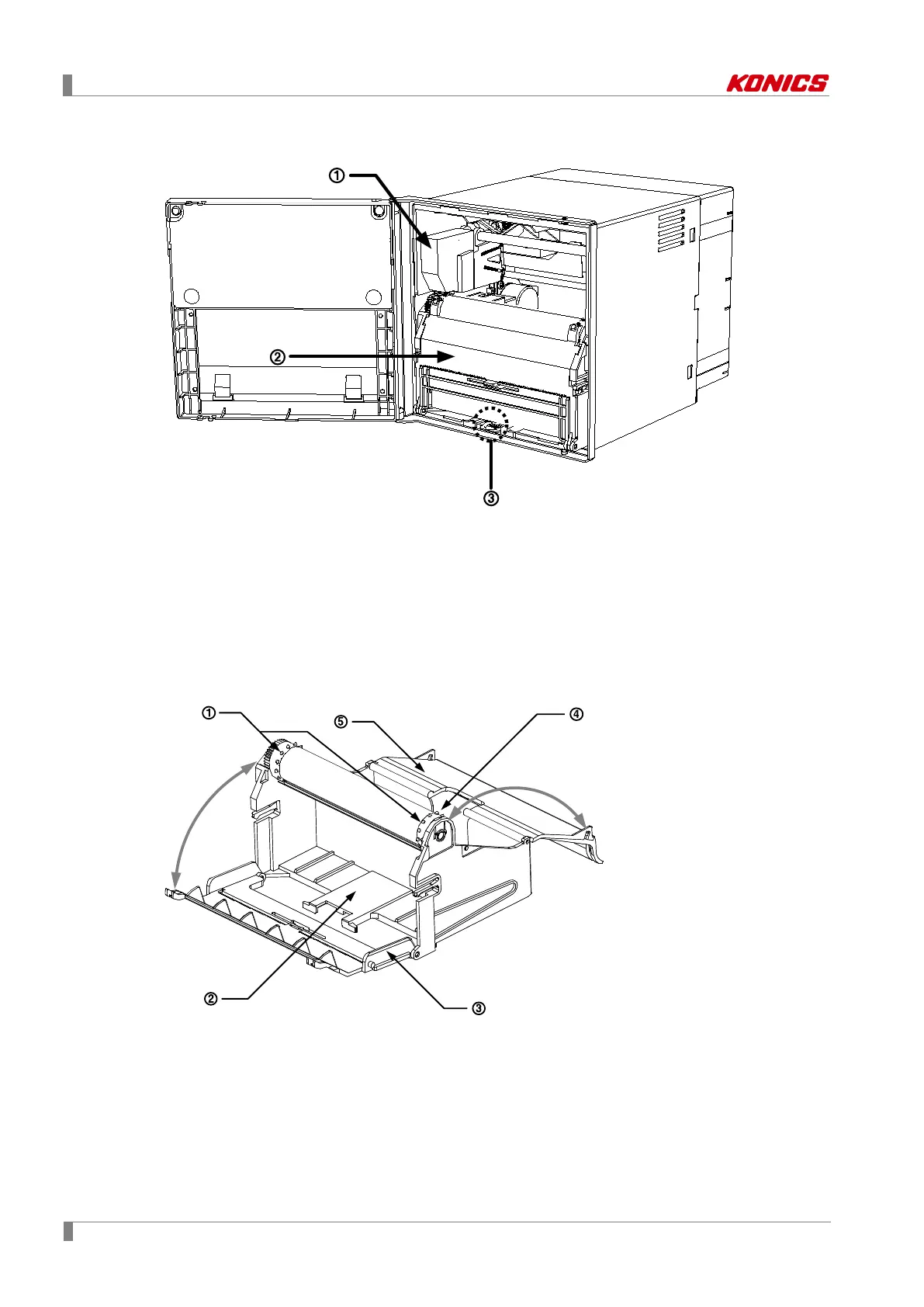 KONICS

①

②

③

①

⑤

④

②

③