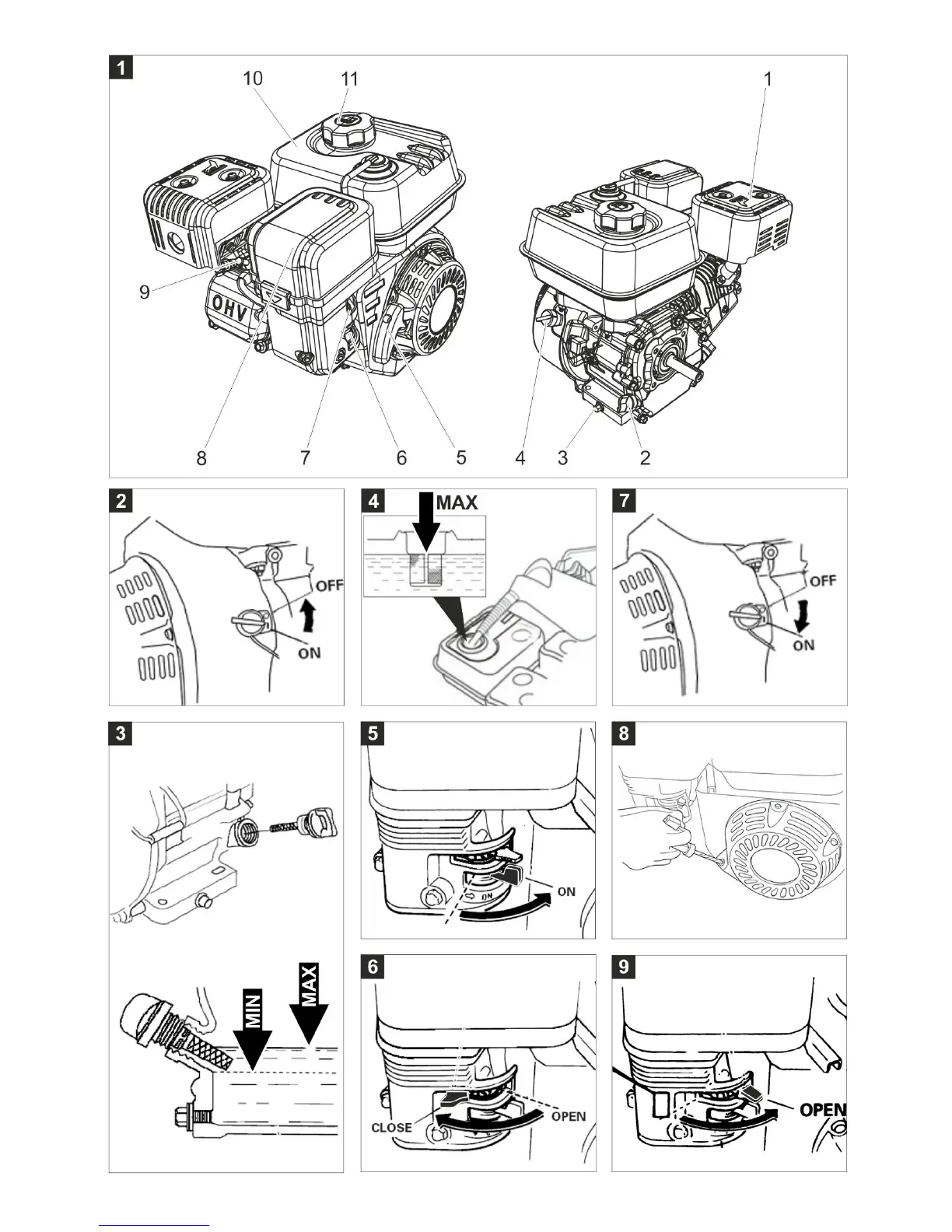 1
10 11 1
9
OHV
8 7 6 5 4 3 2

2
OFF
ON

4
MAX

7
OFF
ON

3
MIN
MAX

5
ON
ON

8

6
CLOSE
OPEN

9
OPEN