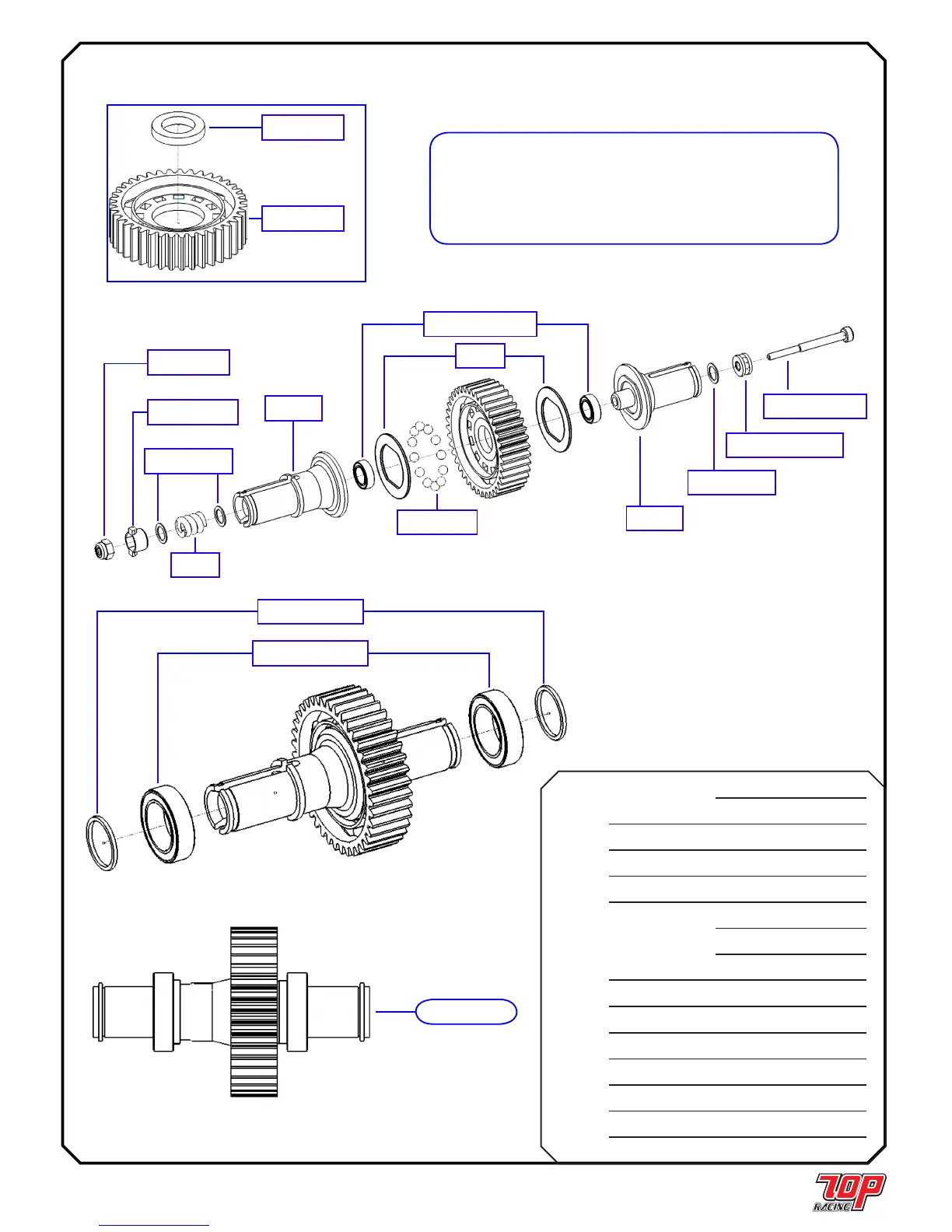 TOP
RACING