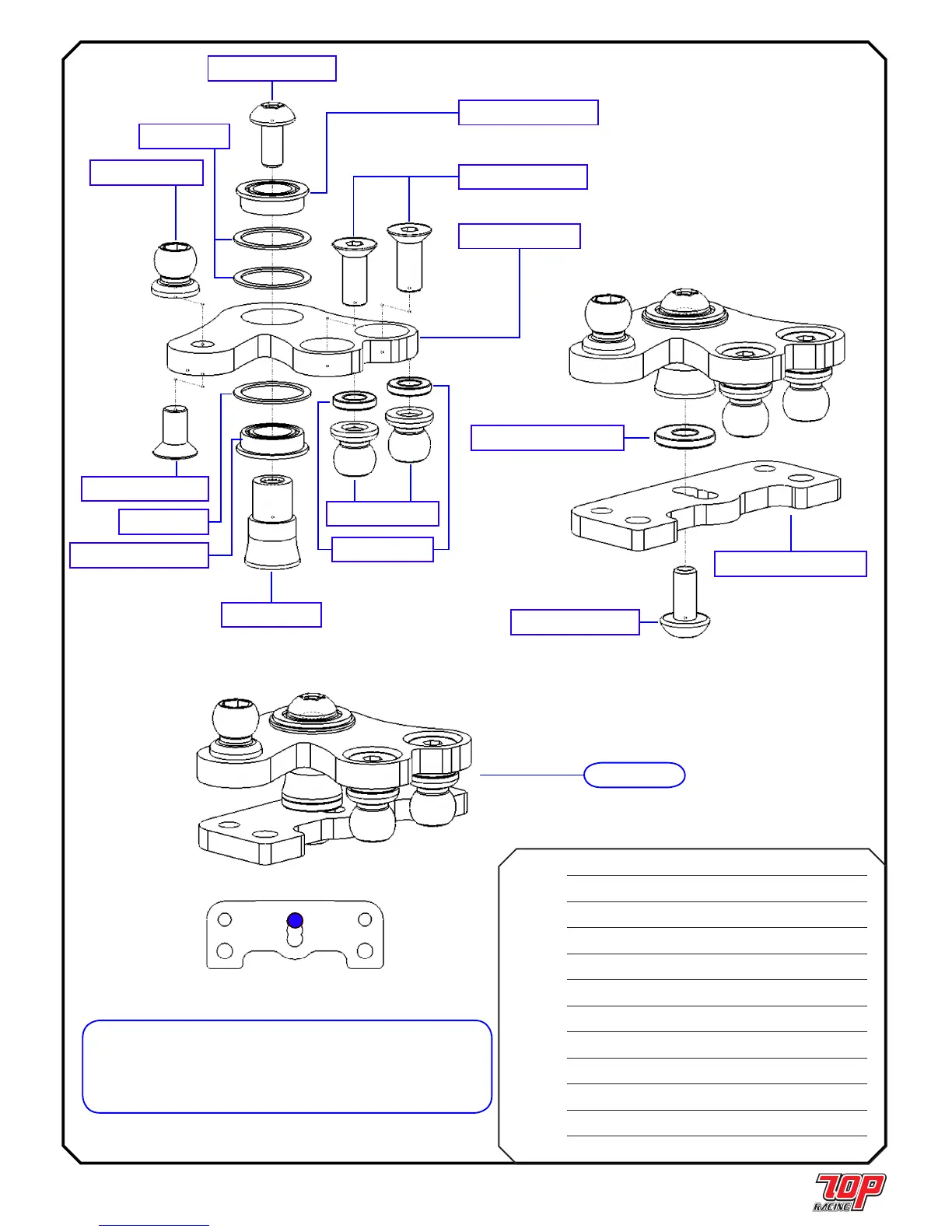 TOP
RACING