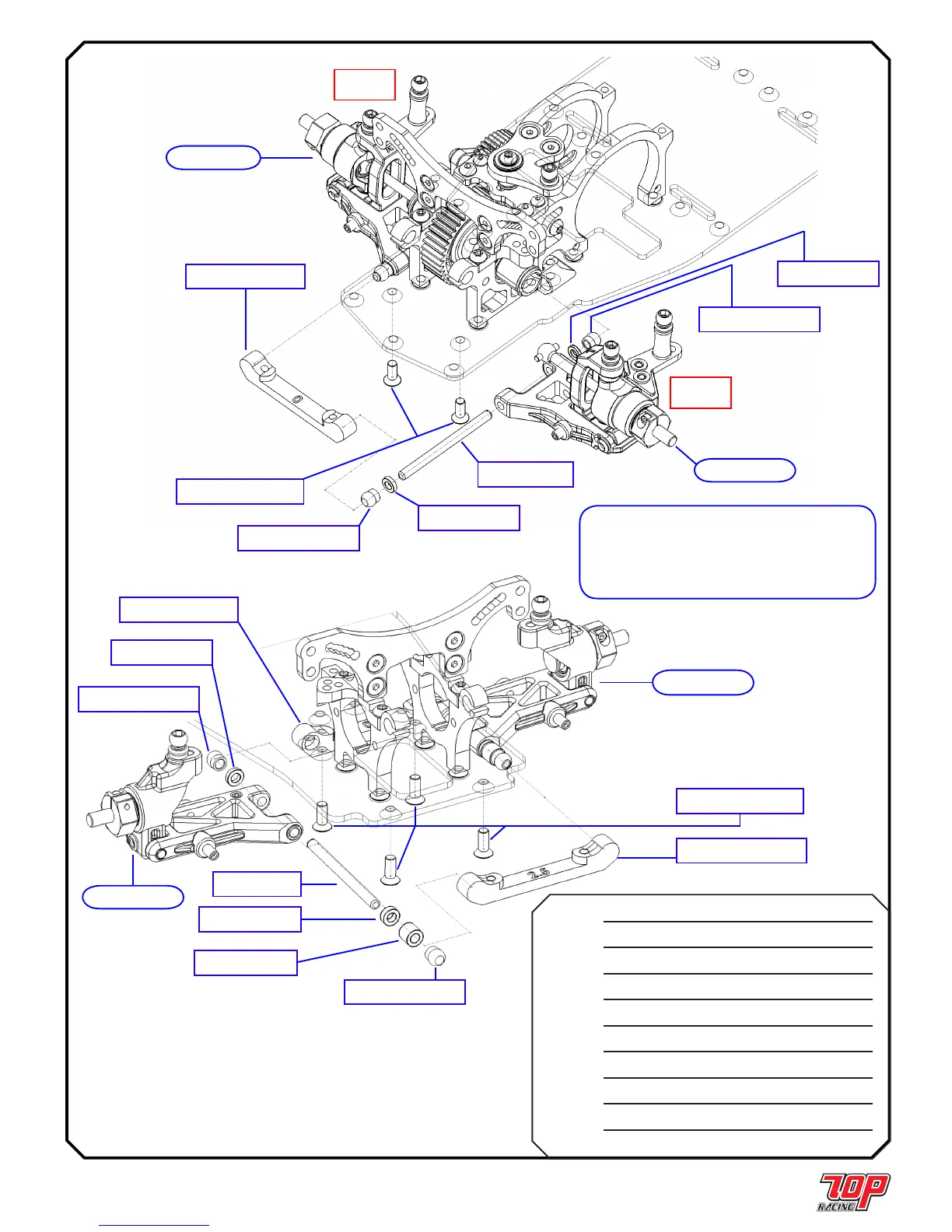 2.5

TOP
RACING