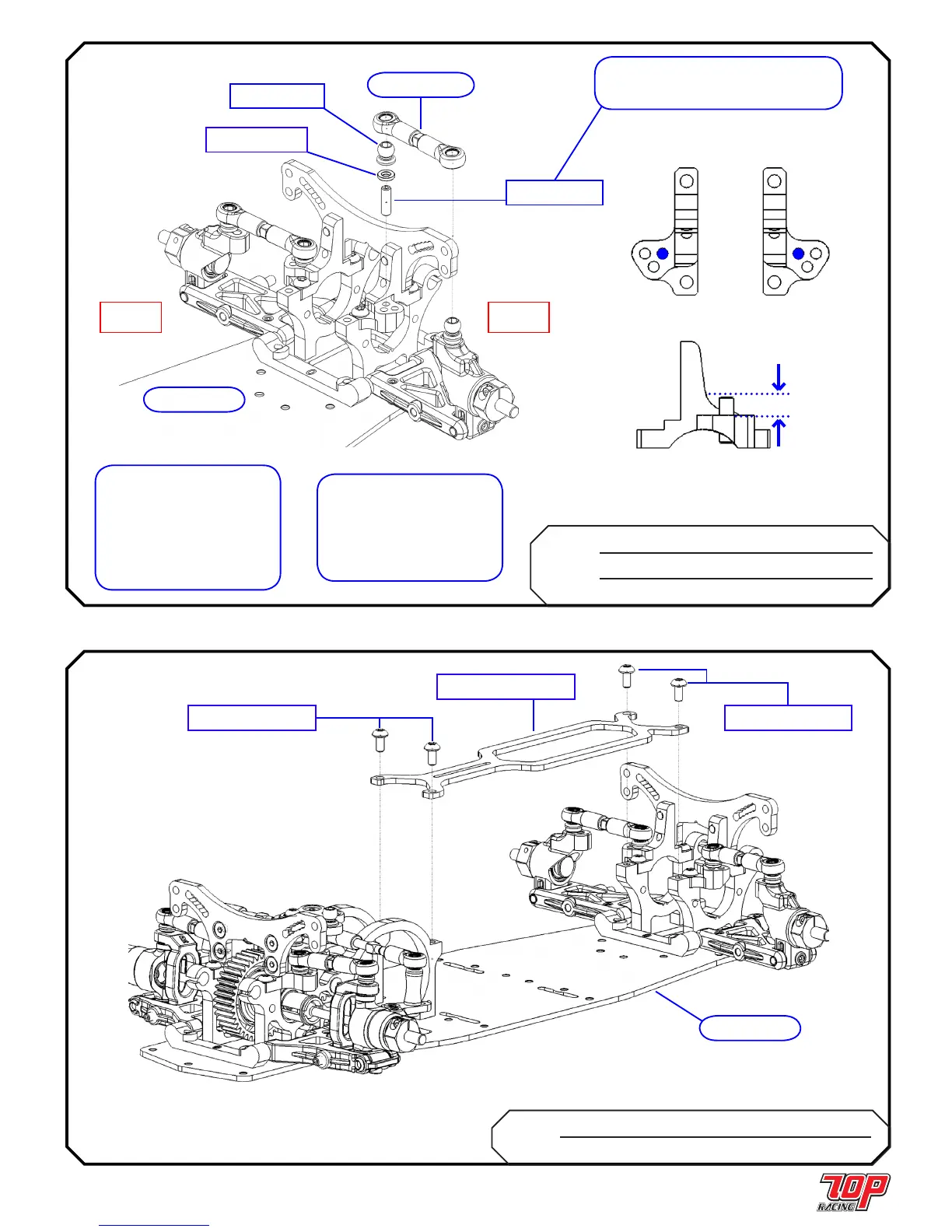 TOP RACING