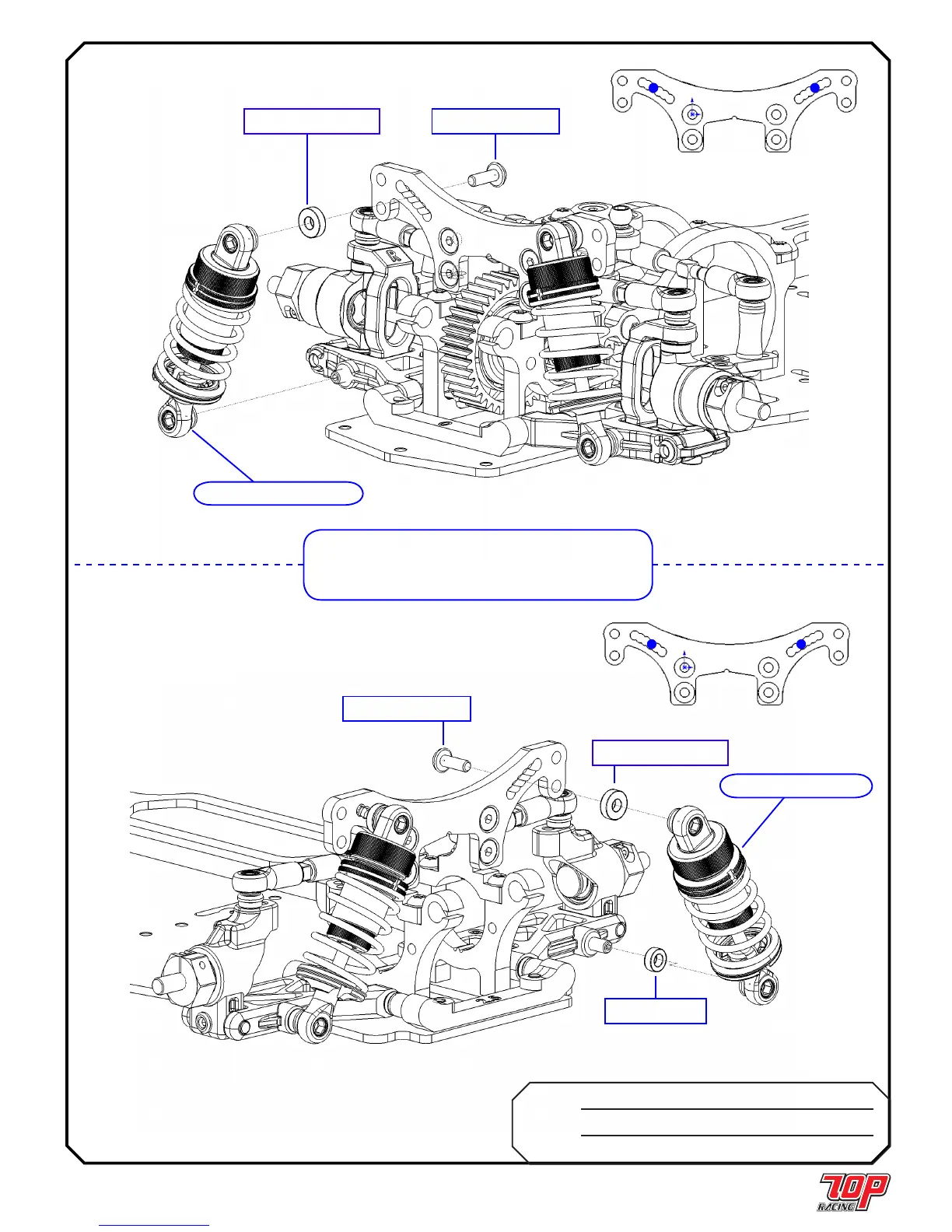 TOP RACING