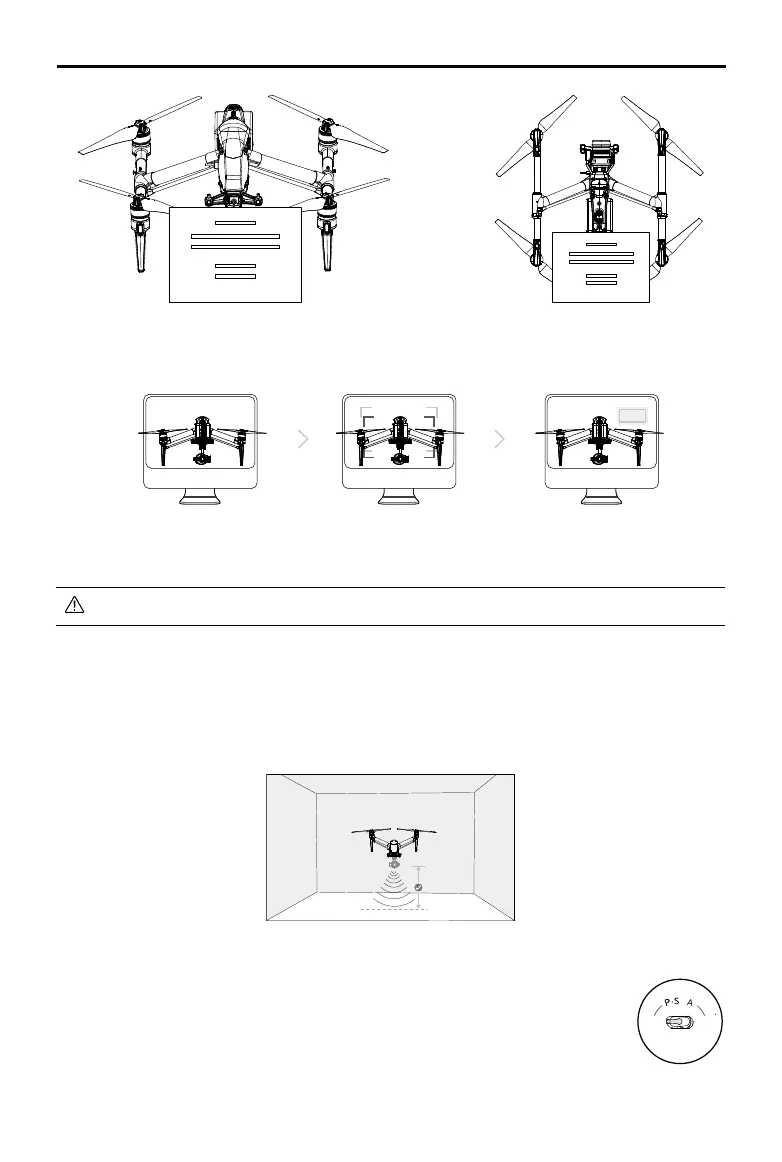 P·S A