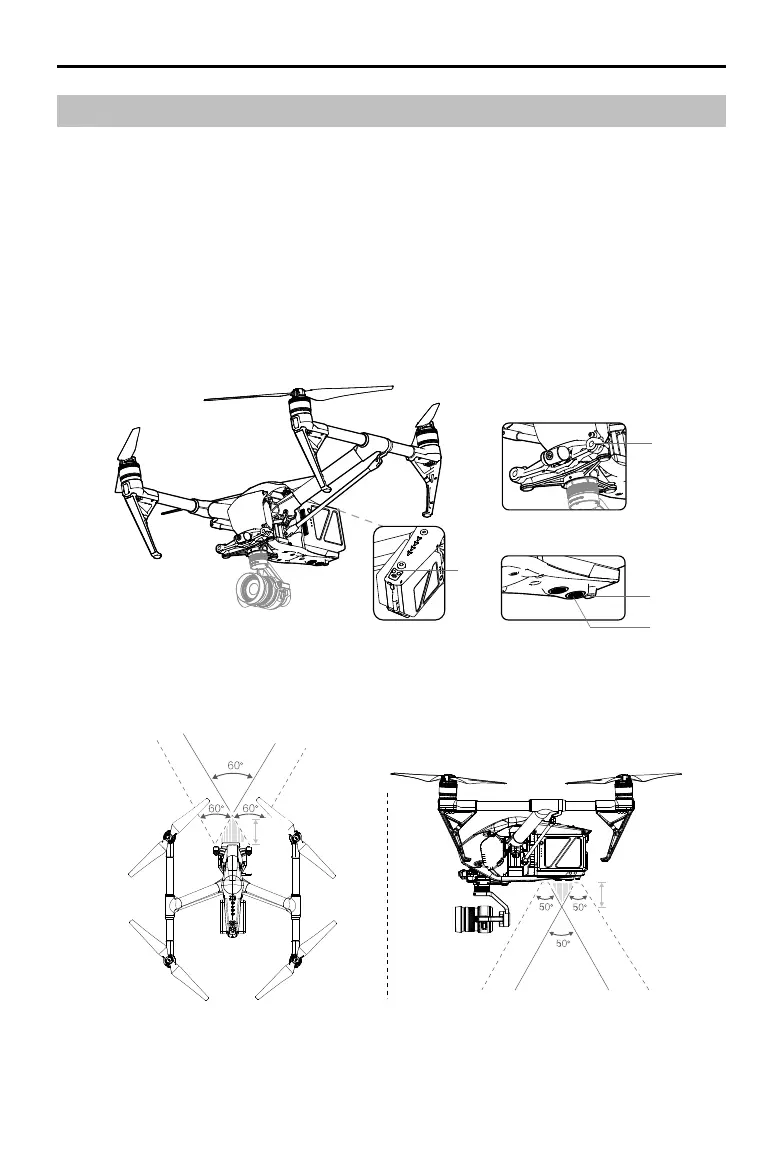 60°

60°

60°

50°

50°

50°