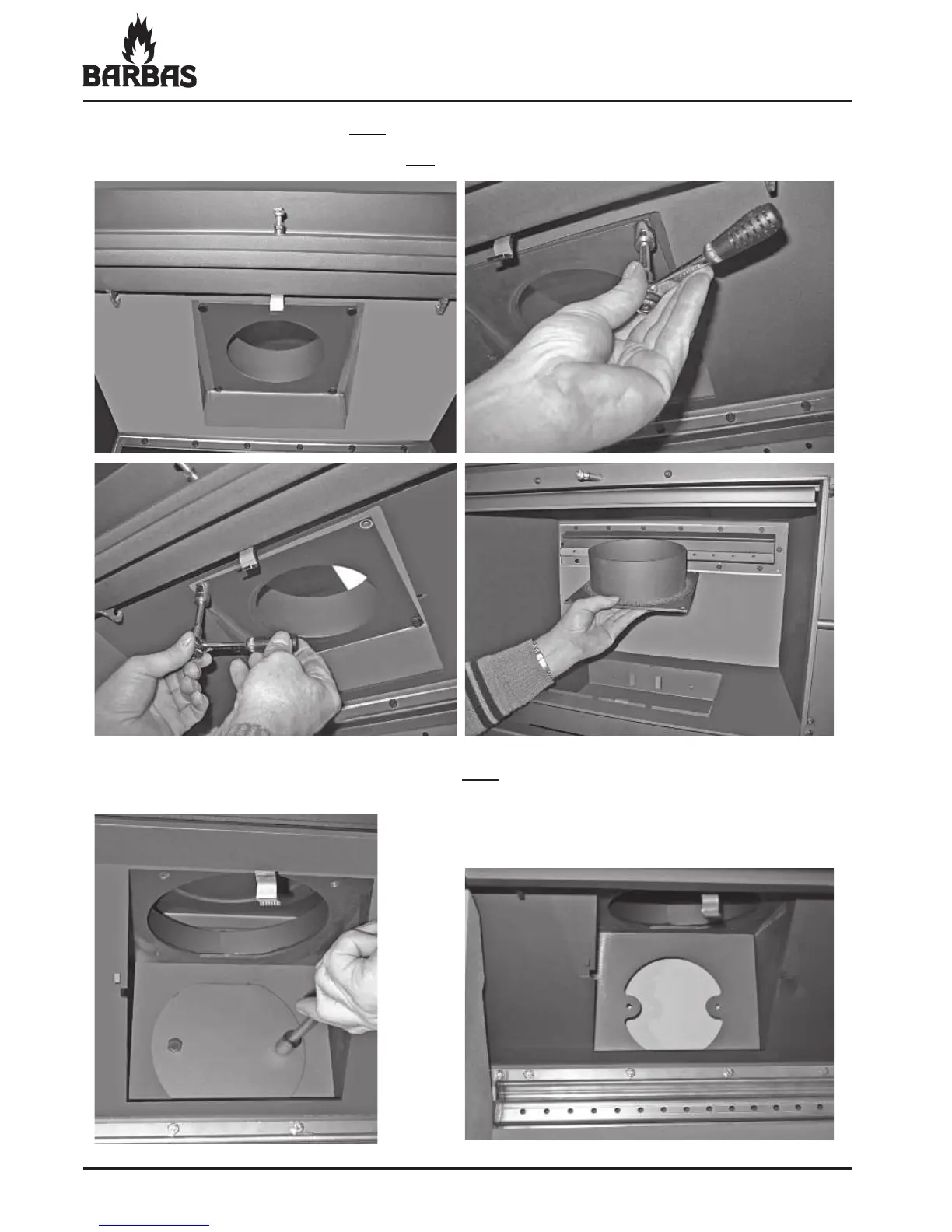 BARBAS