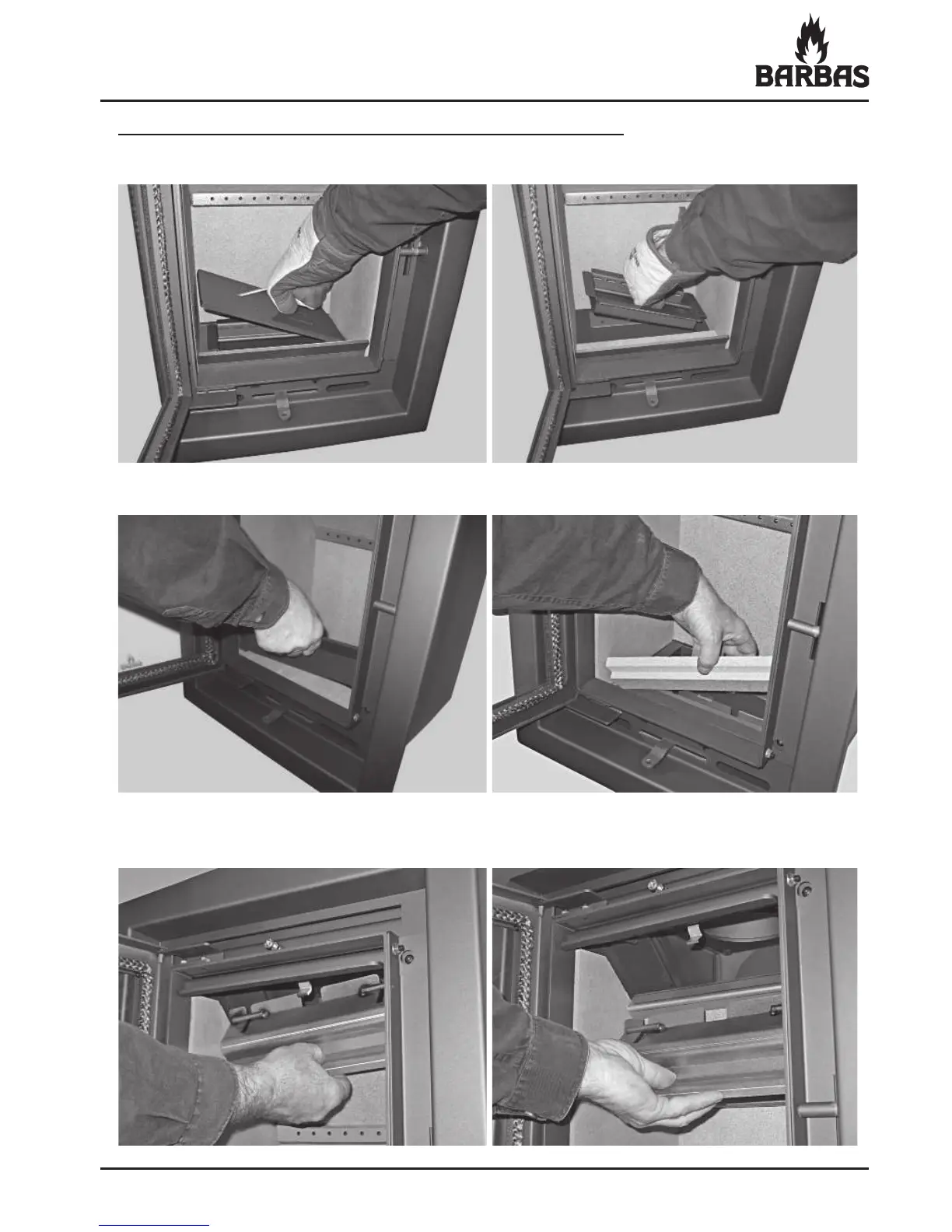 BARBAS