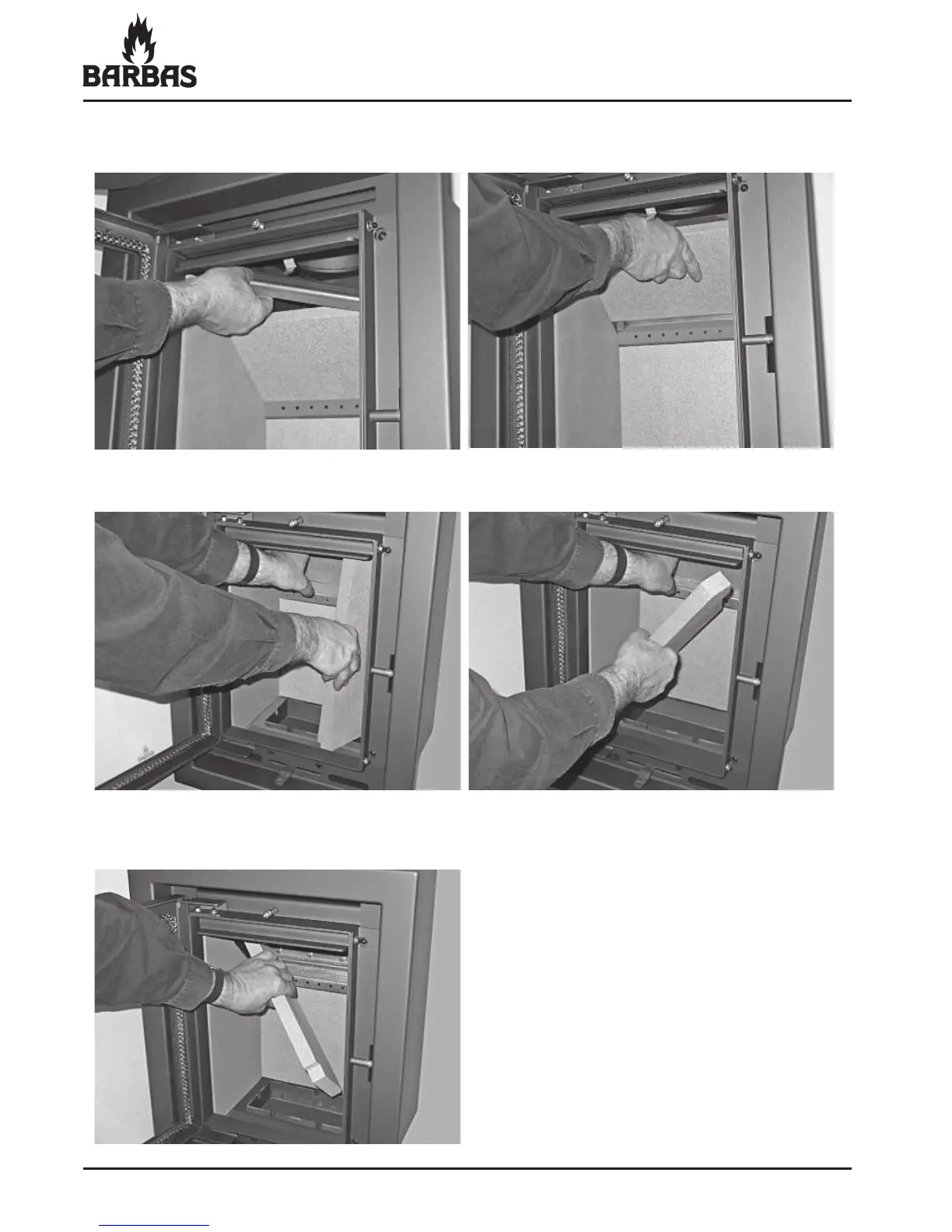 BARBAS