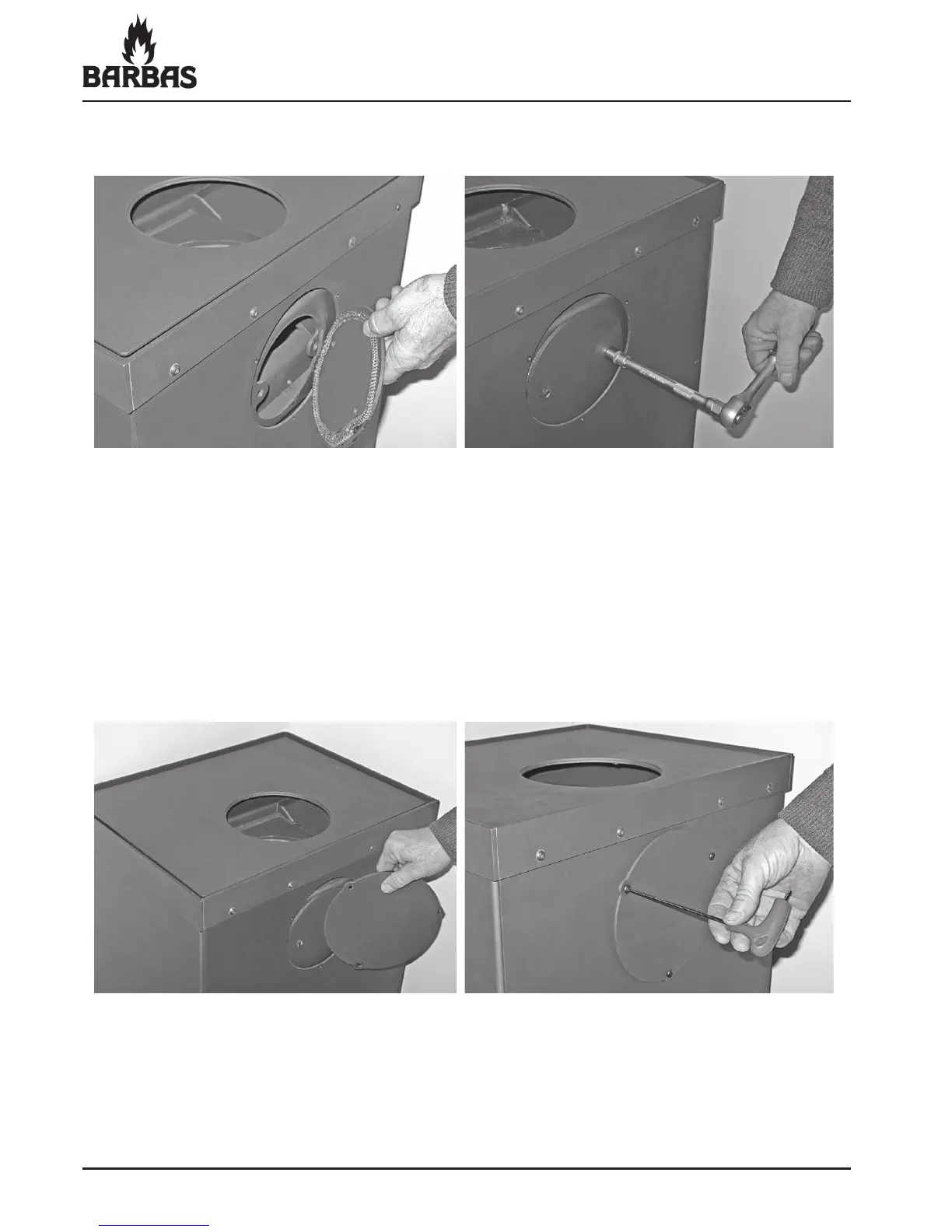 BARBAS