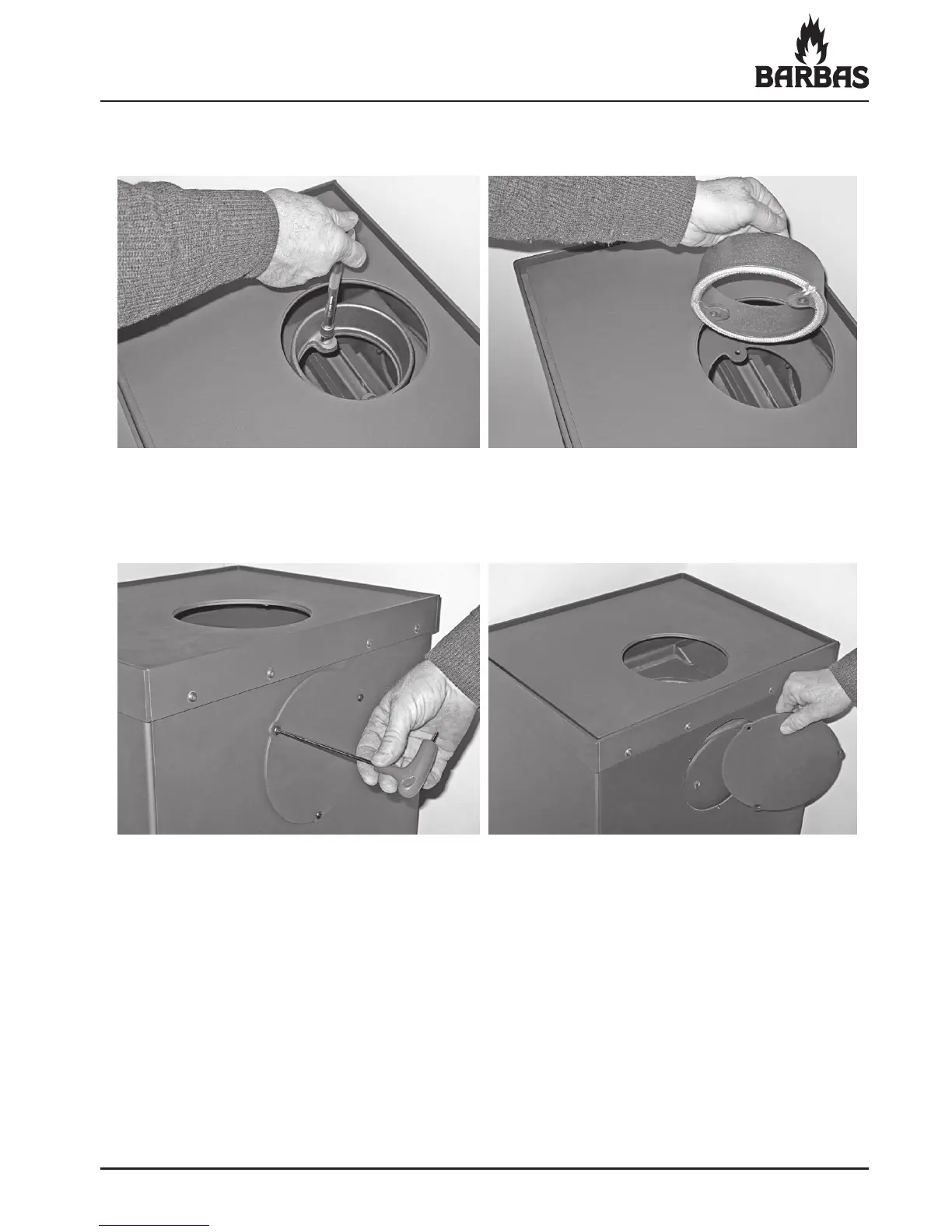 BARBAS