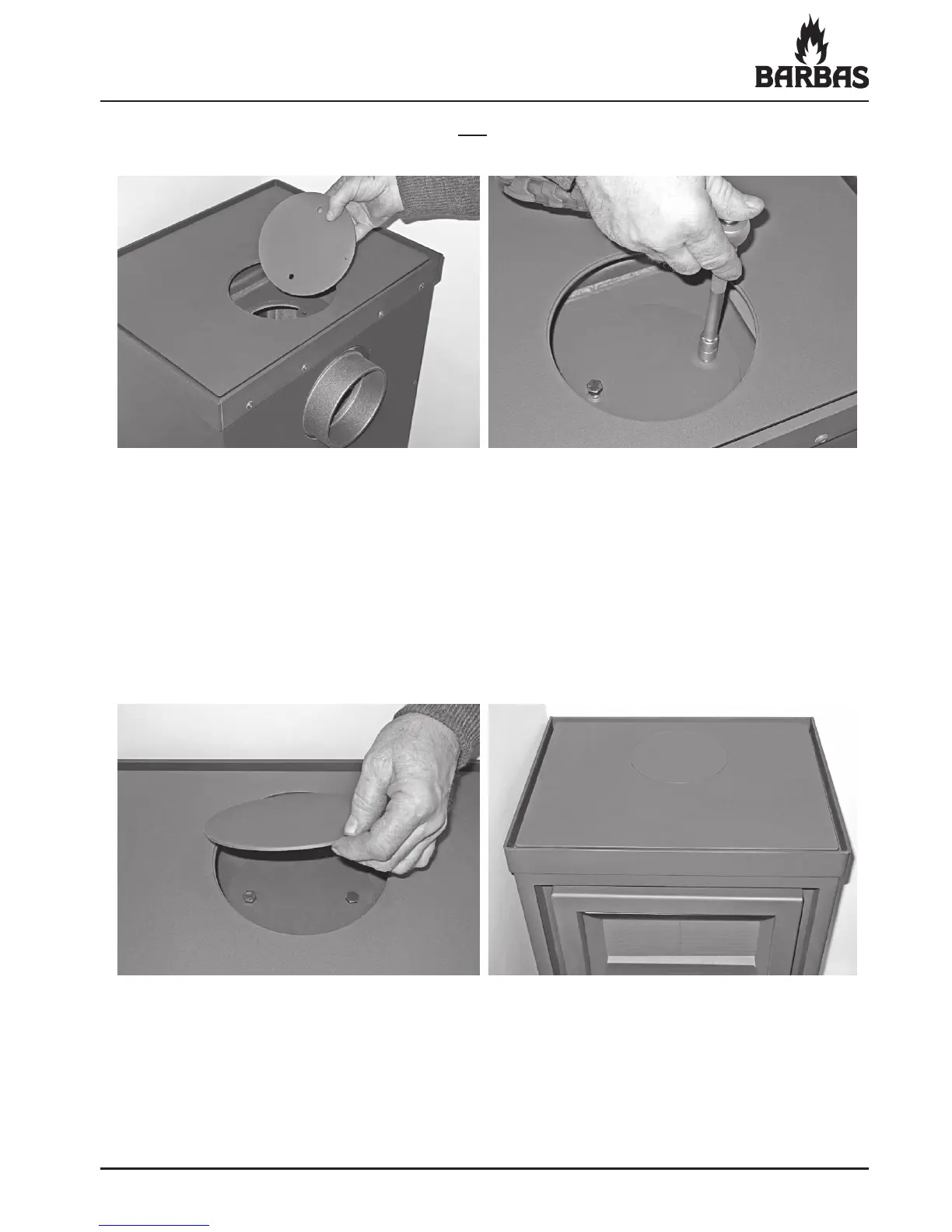 BARBAS